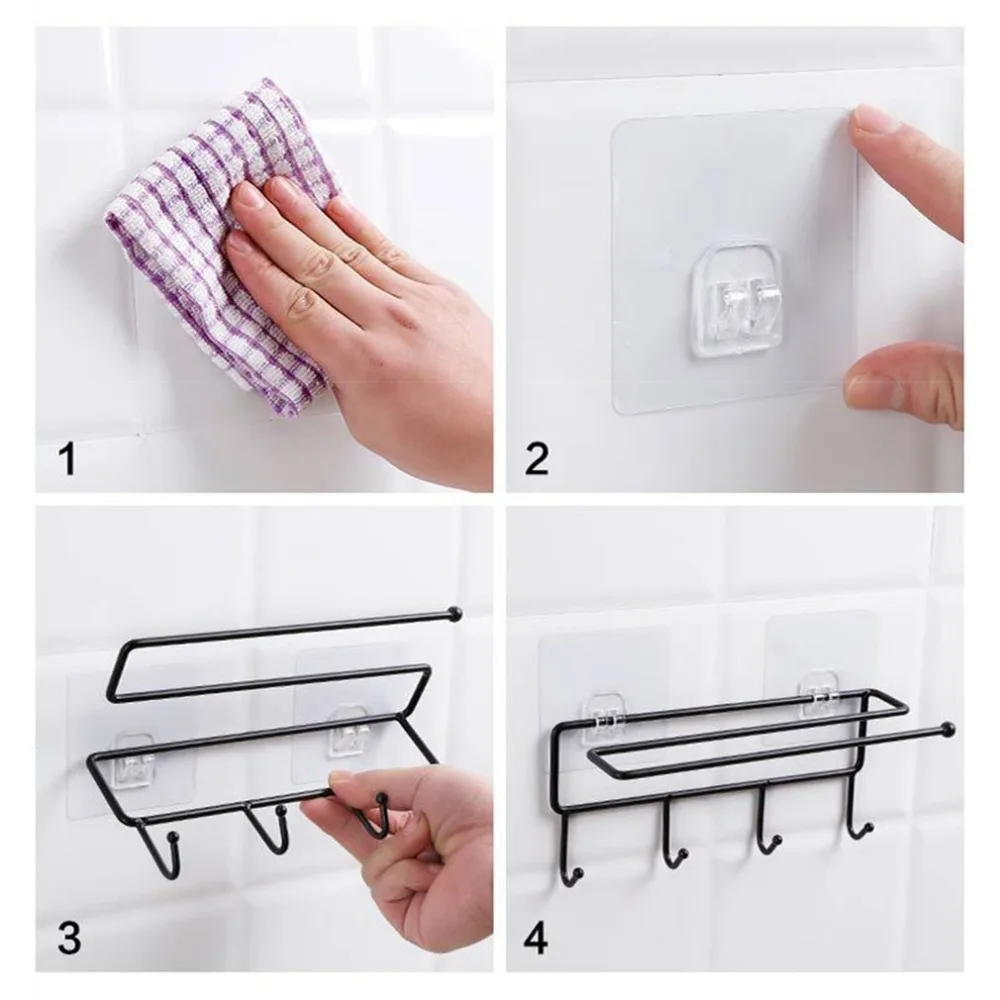 1

2

3

4