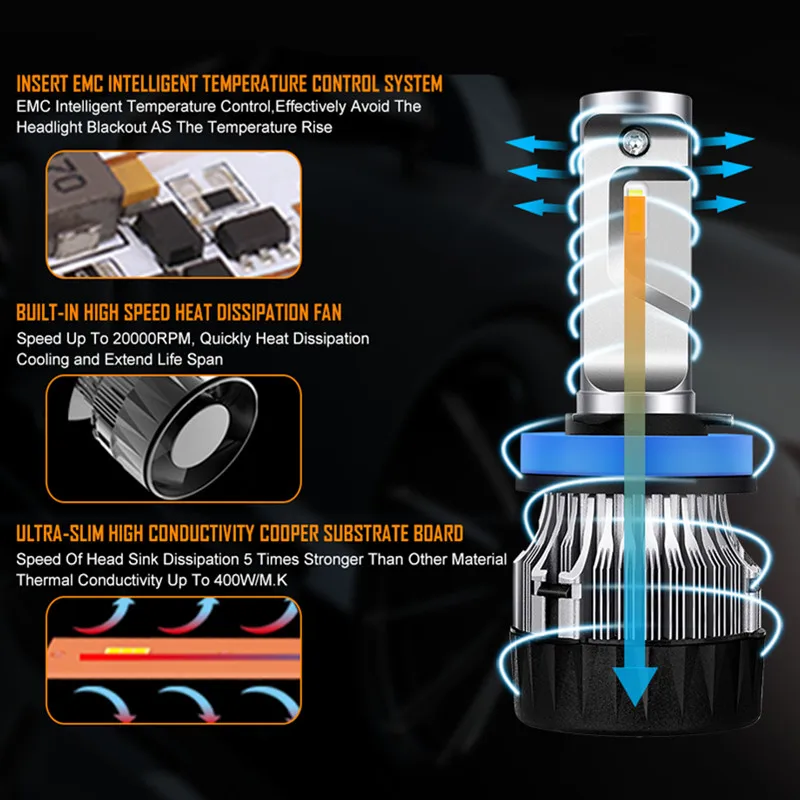 INSERT EMC INTELLIGENT TEMPERATURE CONTROL SYSTEM

EMC Intelligent Temperature Control,Effectively Avoid The Headlight Blackout AS The Temperature Rise

BUILT-IN HIGH SPEED HEAT DISSIPATION FAN

Speed Up To 20000RPM, Quickly Heat Dissipation Cooling and Extend Life Span

ULTRA-SLIM HIGH CONDUCTIVITY COOPER SUBSTRATE BOARD

Speed Of Head Sink Dissipation 5 Times Stronger Than Other Material Thermal Conductivity Up To 400W/M.K