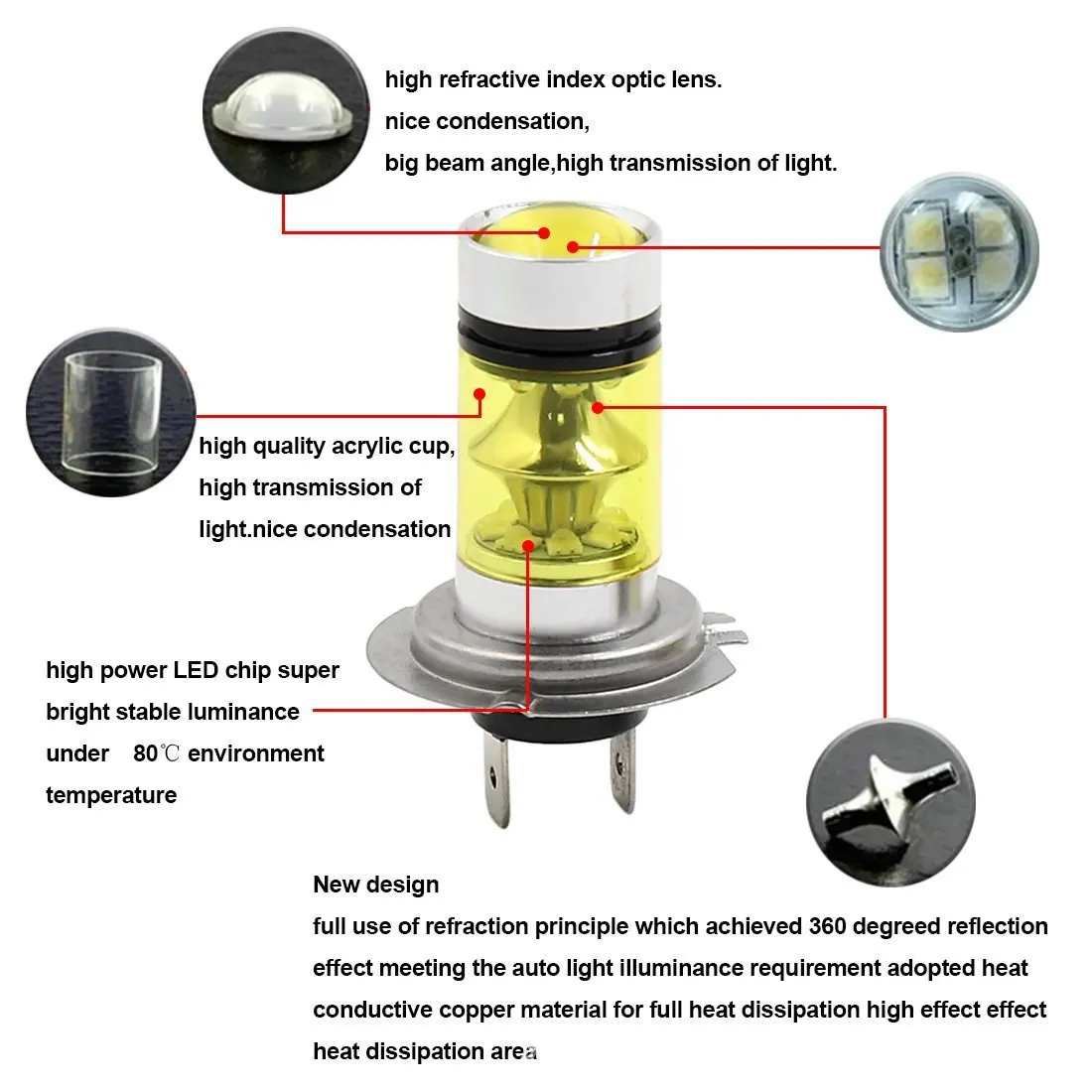 high refractive index optic lens.
nice condensation,
big beam angle,high transmission of light.

high quality acrylic cup,
high transmission of
light.nice condensation

high power LED chip super
bright stable luminance
under 80℃ environment
temperature

New design
full use of refraction principle which achieved 360 degreed reflection effect meeting the auto light illuminance requirement adopted heat conductive copper material for full heat dissipation high effect effect heat dissipation area