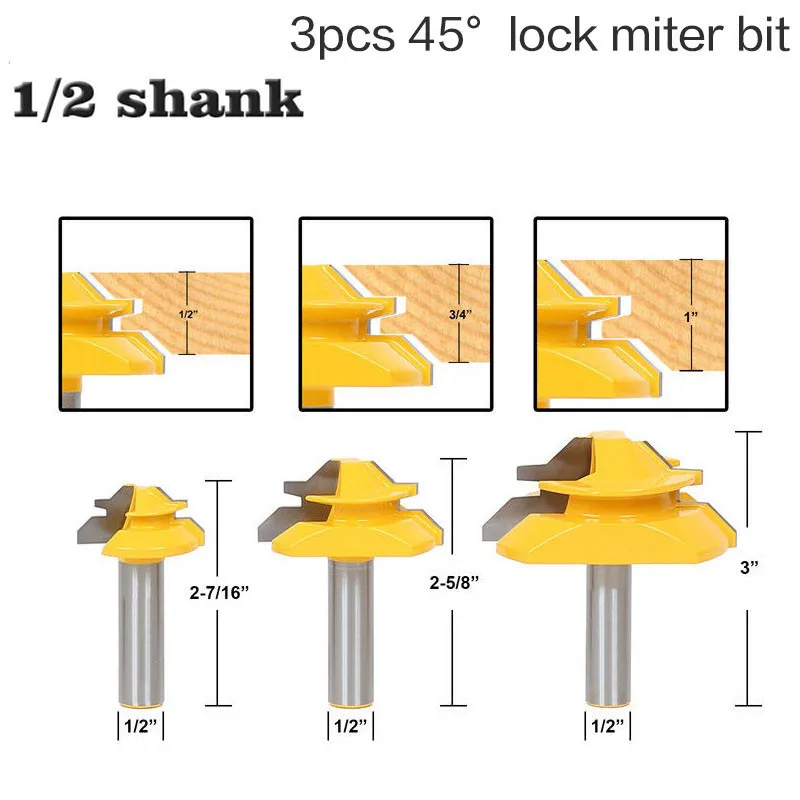 3pcs 45°  lock miter bit

1/2 shank

1/2"

3/4"

1"

2-7/16"

2-5/8"

3"

1/2"

1/2"

1/2"