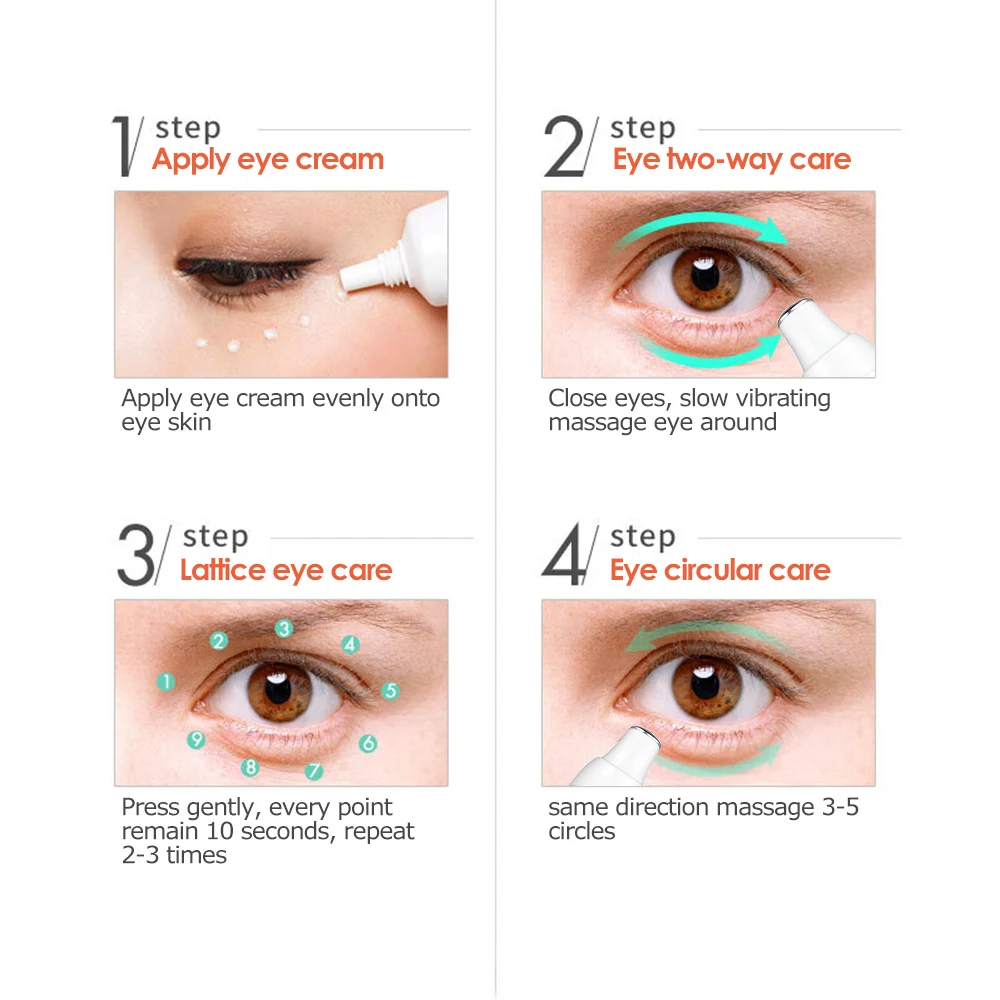 1/ step
Apply eye cream

Apply eye cream evenly onto eye skin

2/ step
Eye two-way care

Close eyes, slow vibrating massage eye around

3/ step
Lattice eye care

1
2
3
4
5
6
7
8
9

Press gently, every point remain 10 seconds, repeat 2-3 times

4/ step
Eye circular care

same direction massage 3-5 circles