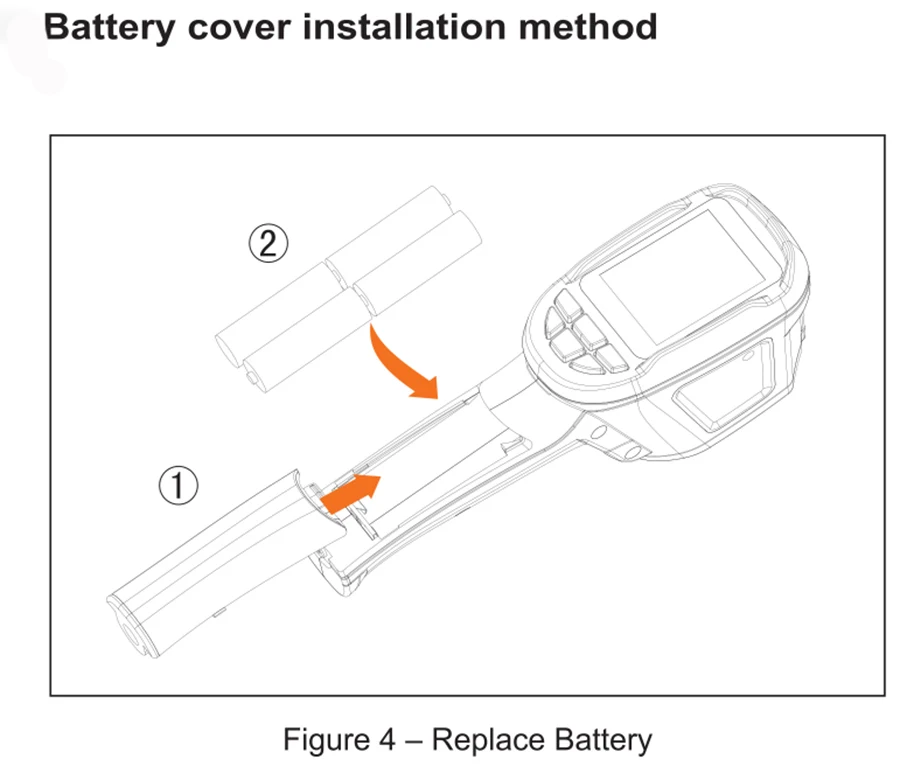 Battery cover installation method

②

①

Figure 4 – Replace Battery