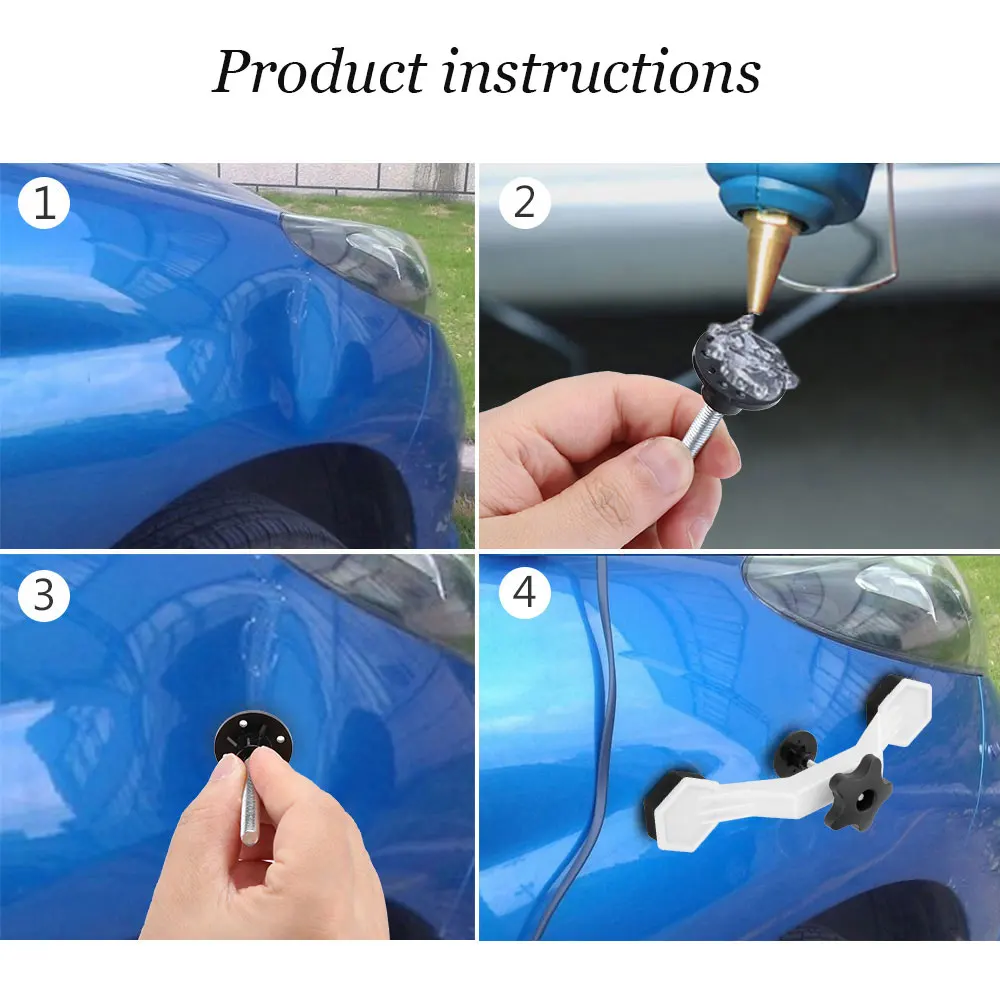 Product instructions

1

2

3

4