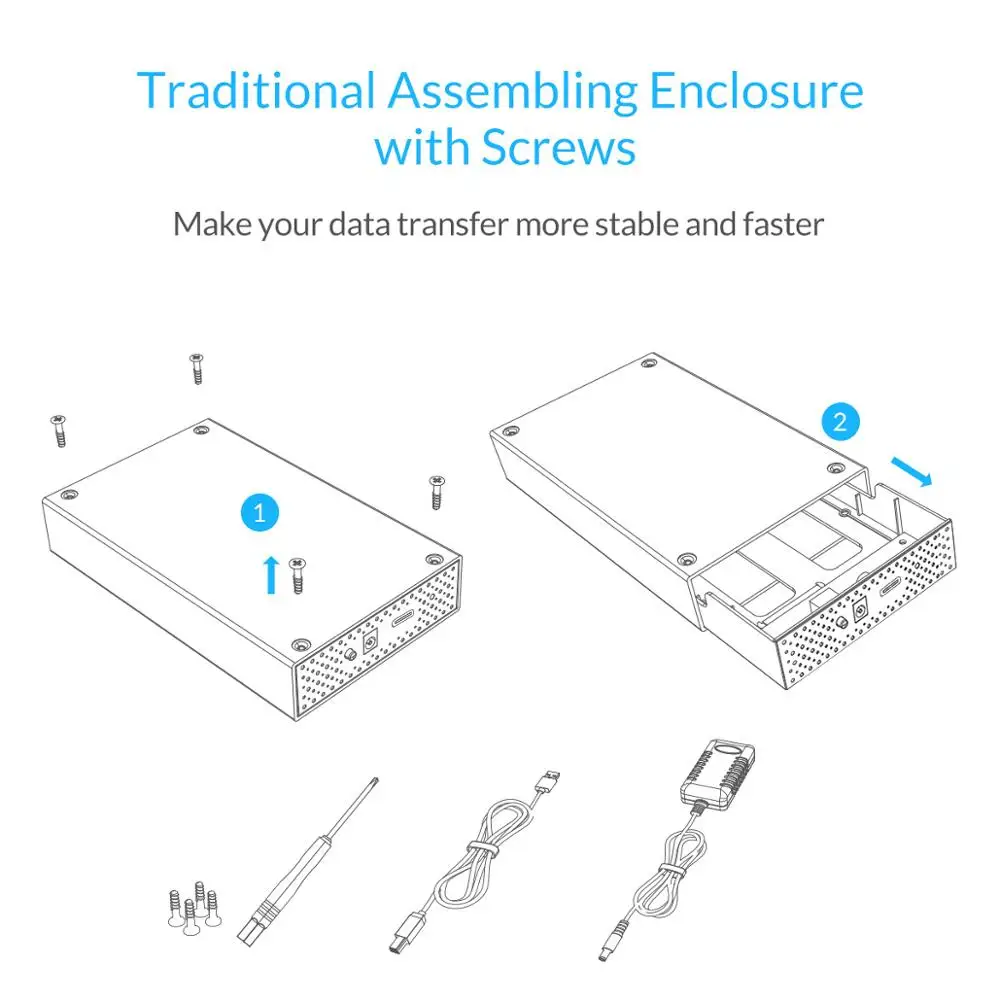 Traditional Assembling Enclosure with Screws

Make your data transfer more stable and faster

1

2