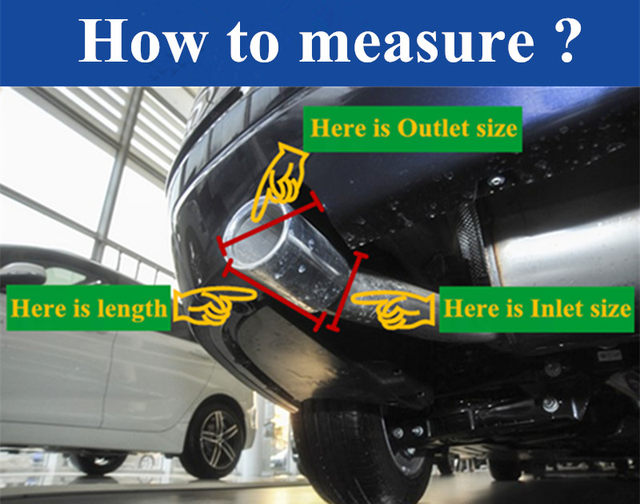 How to measure ?

Here is Outlet size

Here is length

Here is Inlet size