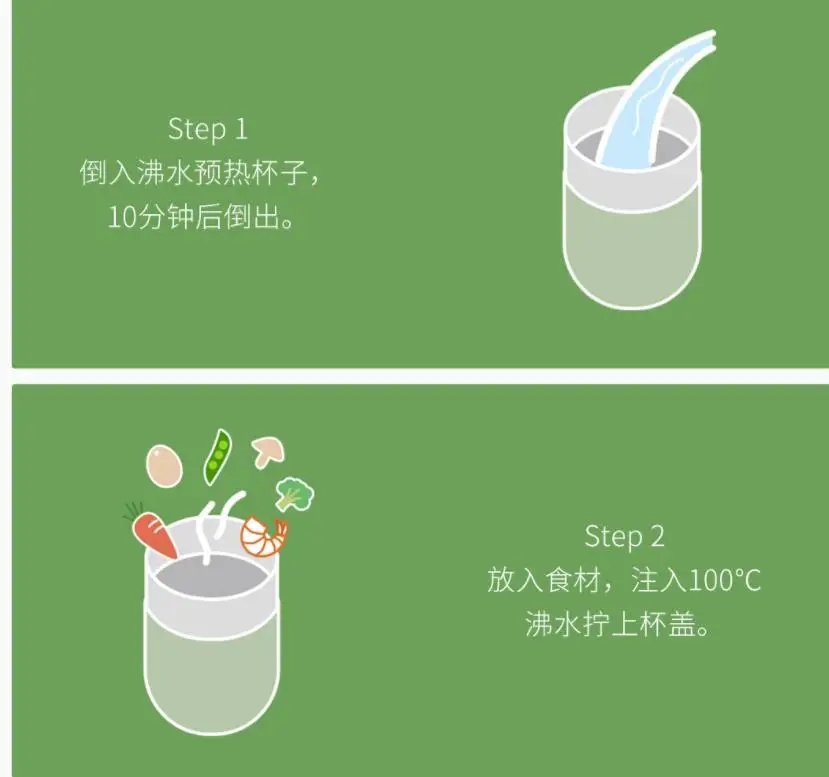 Step 1
倒入沸水预热杯子，
10分钟后倒出。

Step 2
放入食材，注入100°C
沸水拧上杯盖。