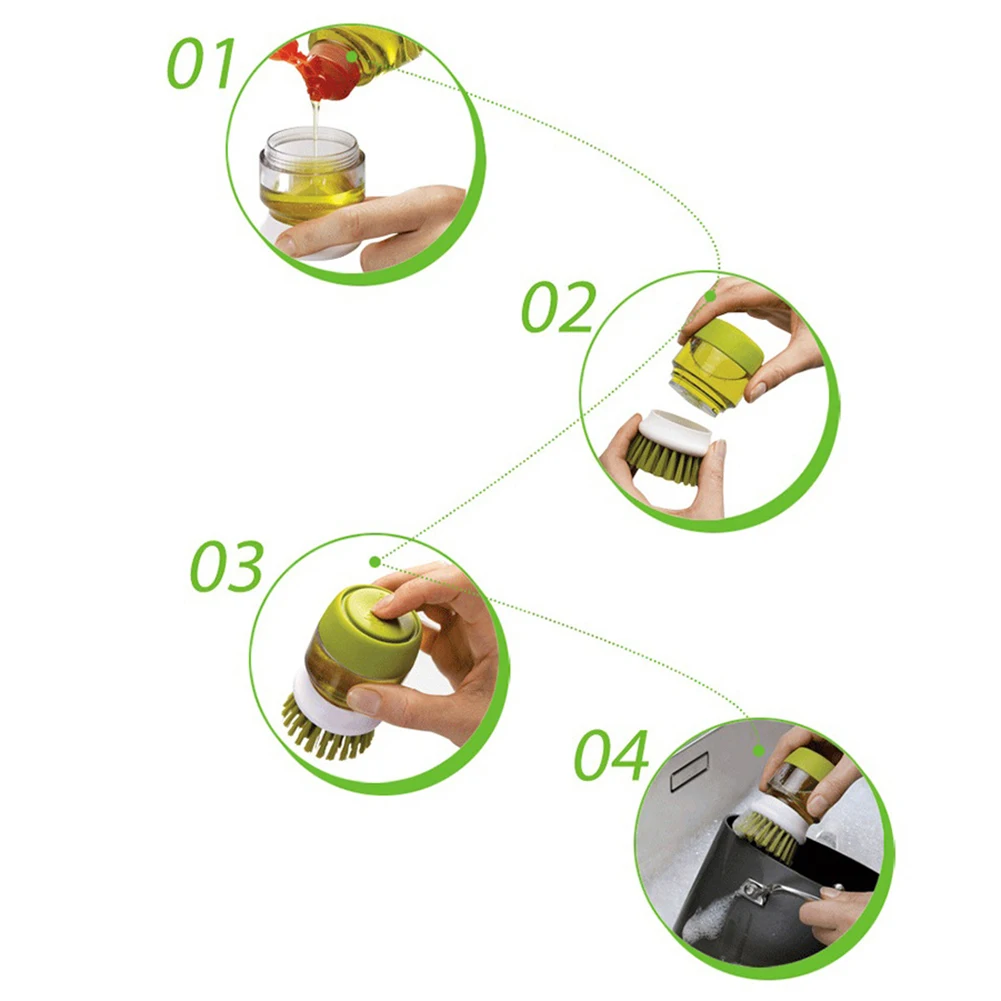 01

02

03

04