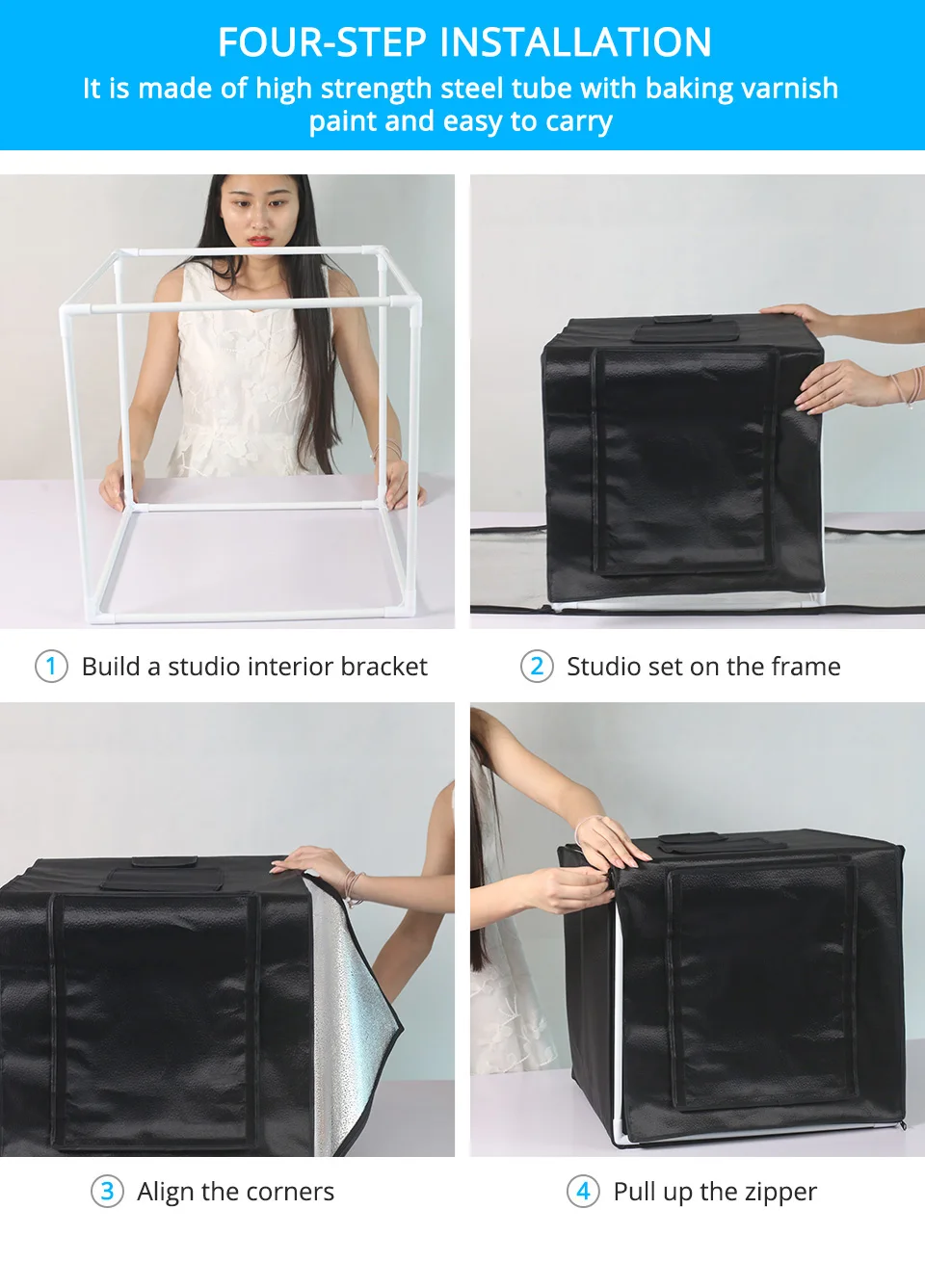 FOUR-STEP INSTALLATION

It is made of high strength steel tube with baking varnish paint and easy to carry

1 Build a studio interior bracket

2 Studio set on the frame

3 Align the corners

4 Pull up the zipper