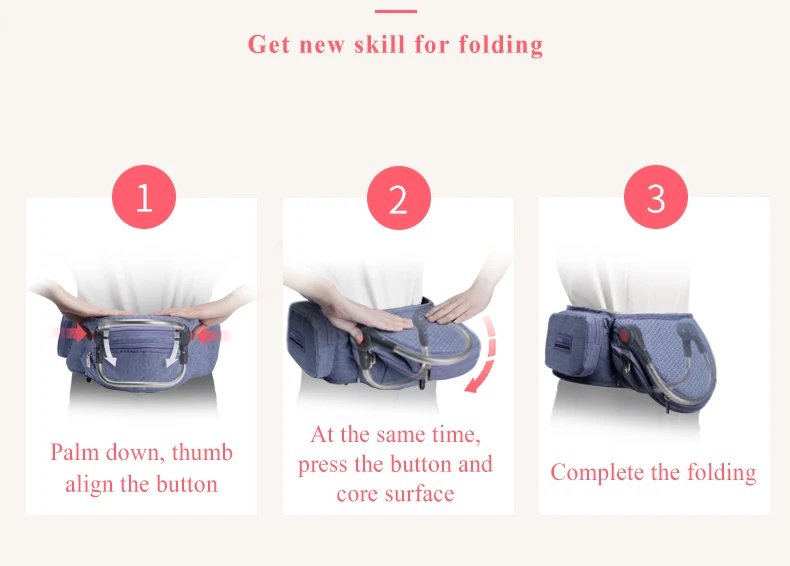 Get new skill for folding

1

Palm down, thumb align the button

2

At the same time, press the button and core surface

3

Complete the folding