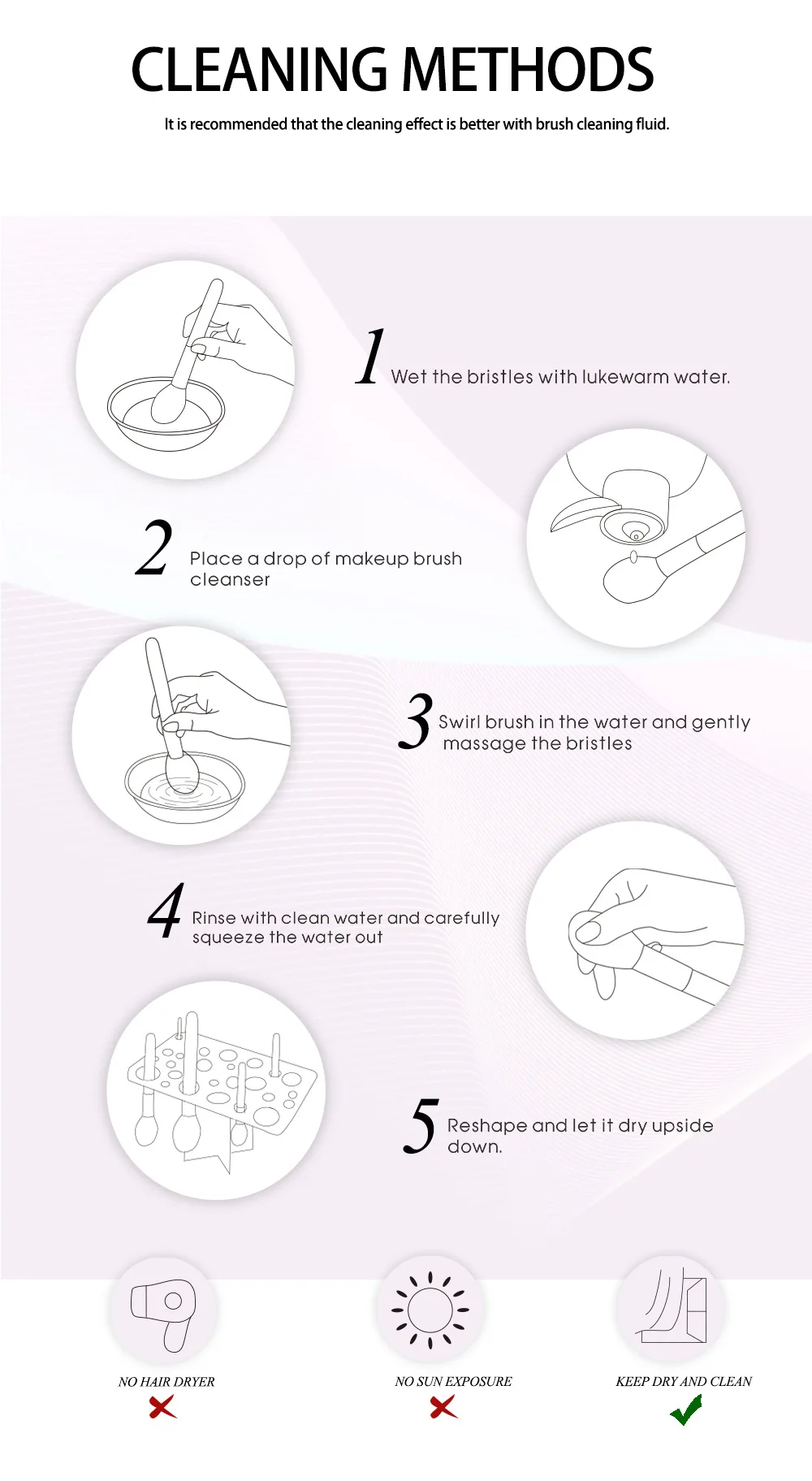 CLEANING METHODS

It is recommended that the cleaning effect is better with brush cleaning fluid.

1 Wet the bristles with lukewarm water.

2 Place a drop of makeup brush cleanser

3 Swirl brush in the water and gently massage the bristles

4 Rinse with clean water and carefully squeeze the water out

5 Reshape and let it dry upside down.

NO HAIR DRYER

NO SUN EXPOSURE

KEEP DRY AND CLEAN