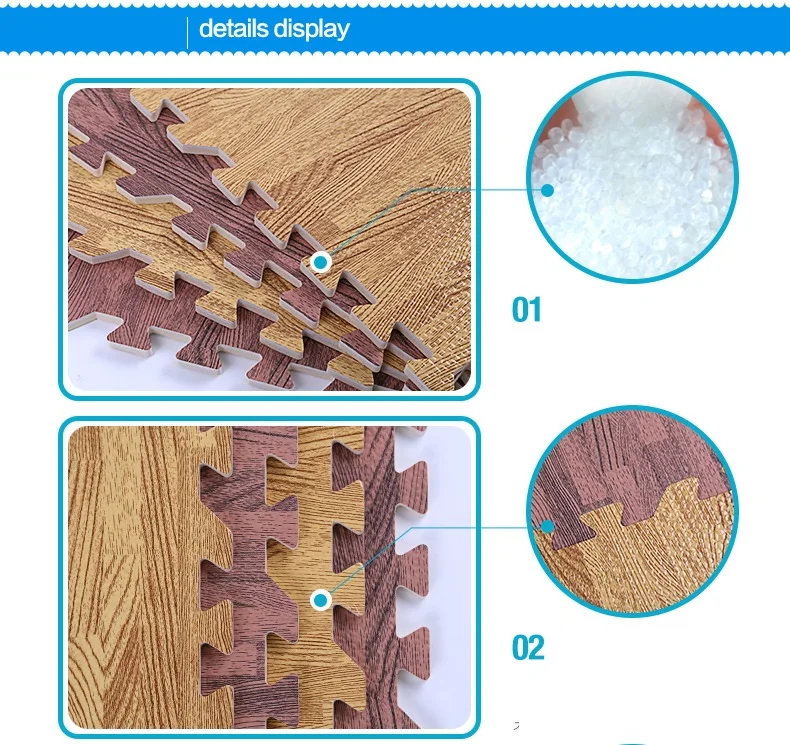 details display

01

02