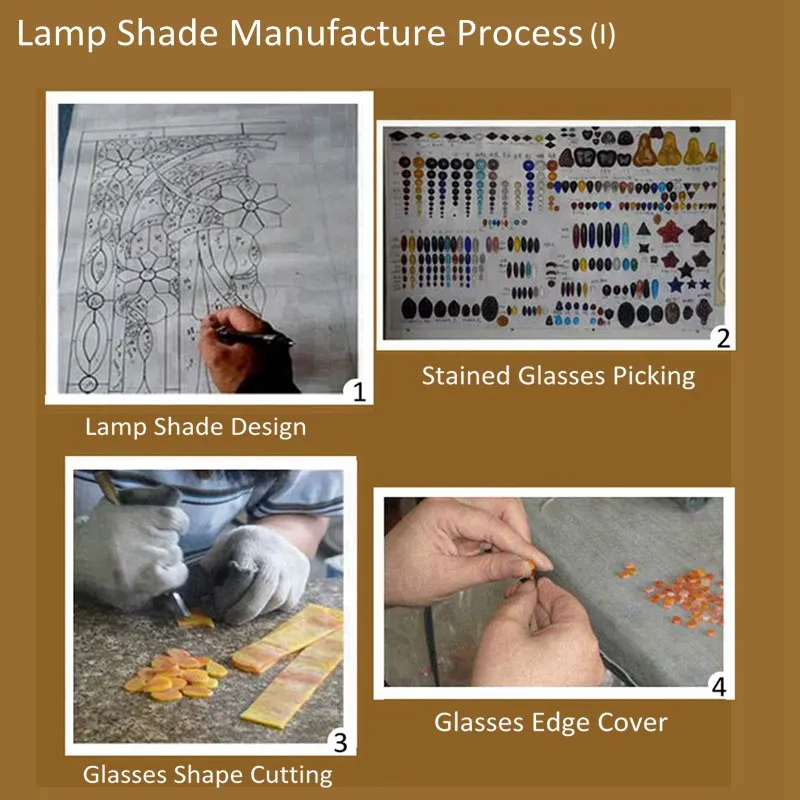 Lamp Shade Manufacture Process (I)

1
Lamp Shade Design

2
Stained Glasses Picking

3
Glasses Shape Cutting

4
Glasses Edge Cover