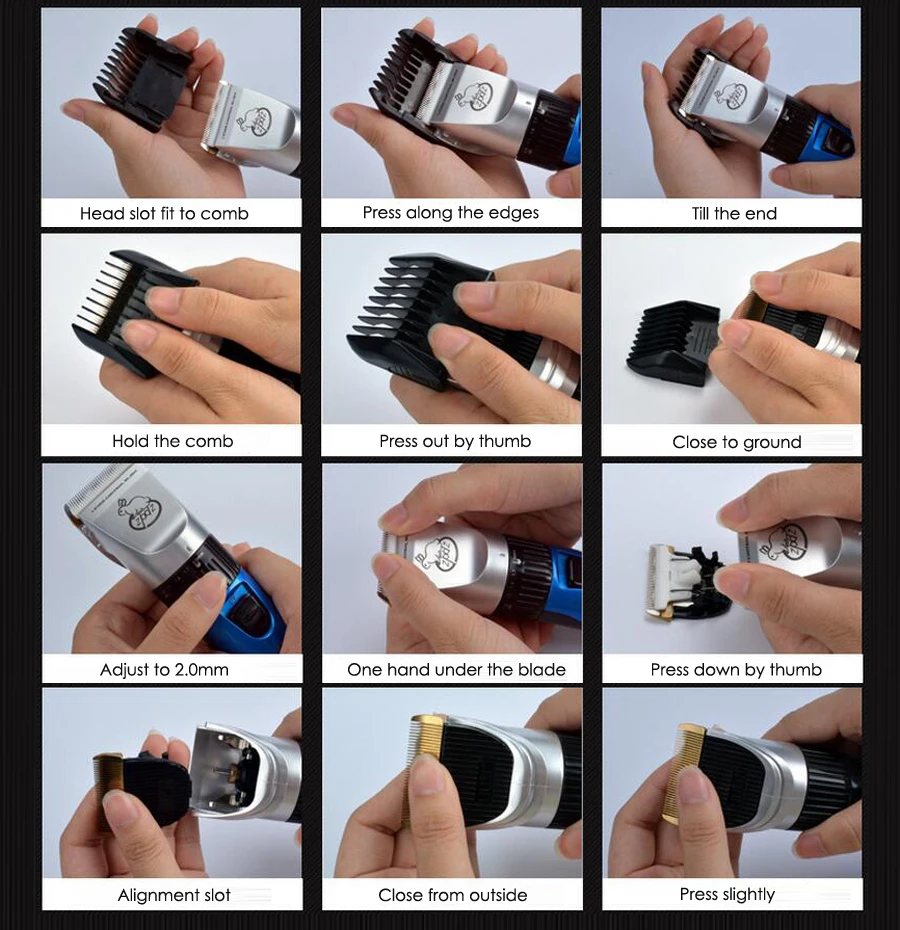 Head slot fit to comb

Press along the edges

Till the end

Hold the comb

Press out by thumb

Close to ground

Adjust to 2.0mm

One hand under the blade

Press down by thumb

Alignment slot

Close from outside

Press slightly