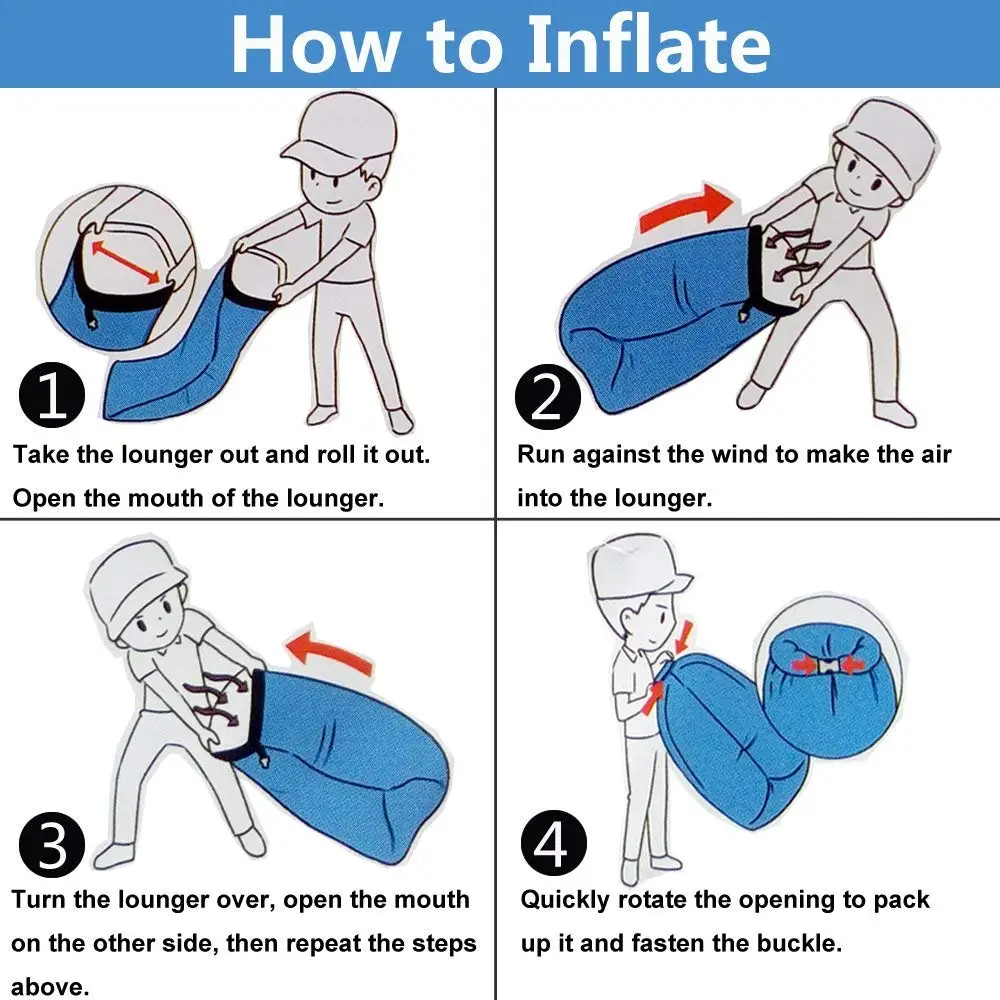 How to Inflate

1
Take the lounger out and roll it out. Open the mouth of the lounger.

2
Run against the wind to make the air into the lounger.

3
Turn the lounger over, open the mouth on the other side, then repeat the steps above.

4
Quickly rotate the opening to pack up it and fasten the buckle.