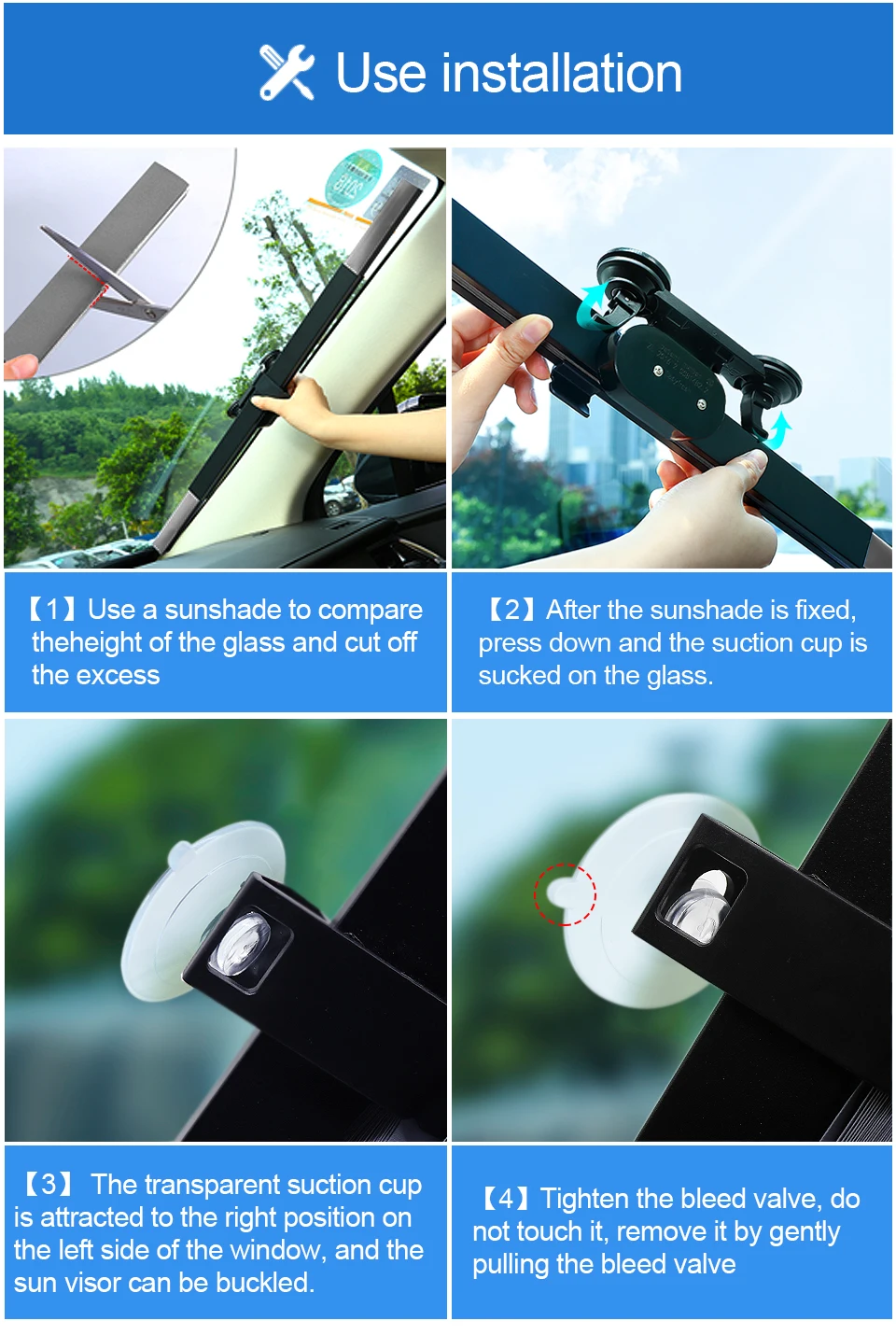 Use installation

【1】Use a sunshade to compare theheight of the glass and cut off the excess

【2】After the sunshade is fixed, press down and the suction cup is sucked on the glass.

【3】 The transparent suction cup is attracted to the right position on the left side of the window, and the sun visor can be buckled.

【4】Tighten the bleed valve, do not touch it, remove it by gently pulling the bleed valve