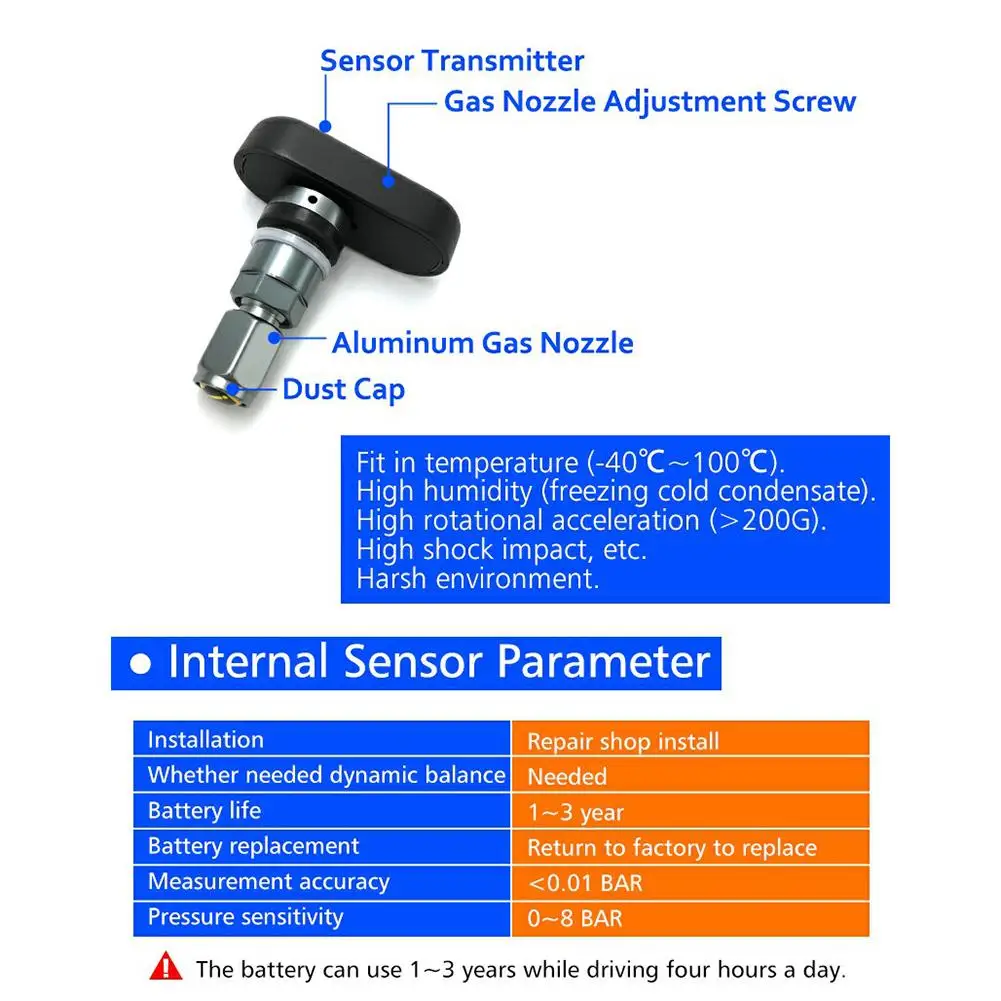 Sensor Transmitter

Gas Nozzle Adjustment Screw

Aluminum Gas Nozzle

Dust Cap

Fit in temperature (-40℃~100℃).
High humidity (freezing cold condensate).
High rotational acceleration (>200G).
High shock impact, etc.
Harsh environment.

● Internal Sensor Parameter

| Installation | Repair shop install |
|---|---|
| Whether needed dynamic balance | Needed |
| Battery life | 1~3 year |
| Battery replacement | Return to factory to replace |
| Measurement accuracy | <0.01 BAR |
| Pressure sensitivity | 0~8 BAR |

The battery can use 1~3 years while driving four hours a day.