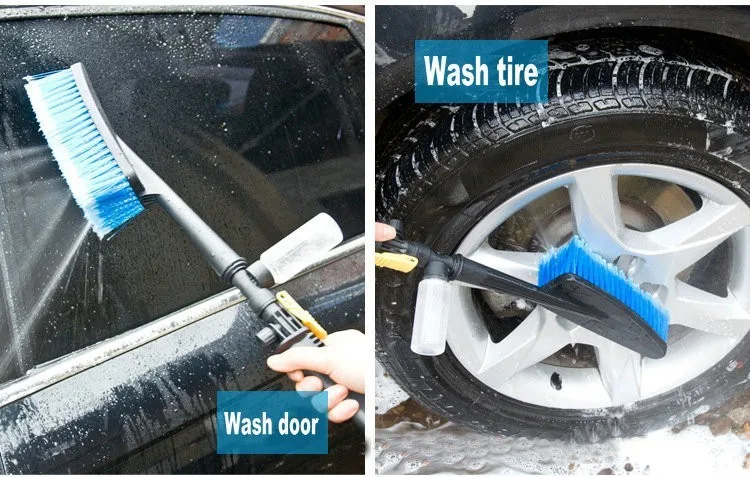 Wash door

Wash tire