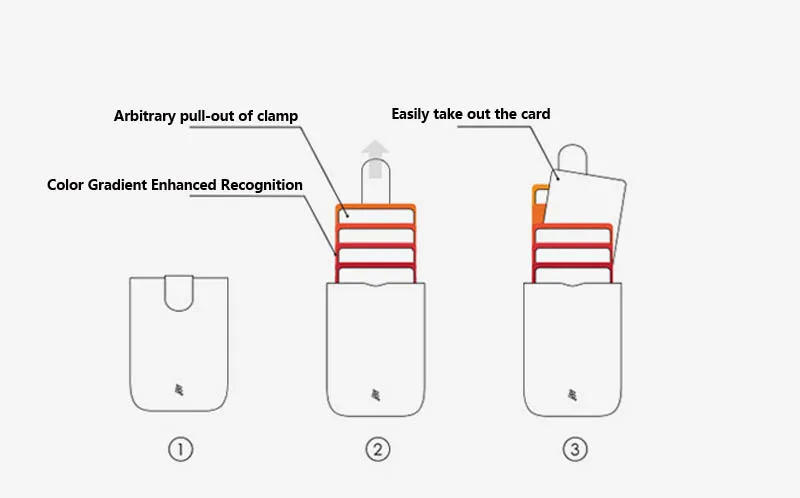 Arbitrary pull-out of clamp

Color Gradient Enhanced Recognition

Easily take out the card

①

②

③