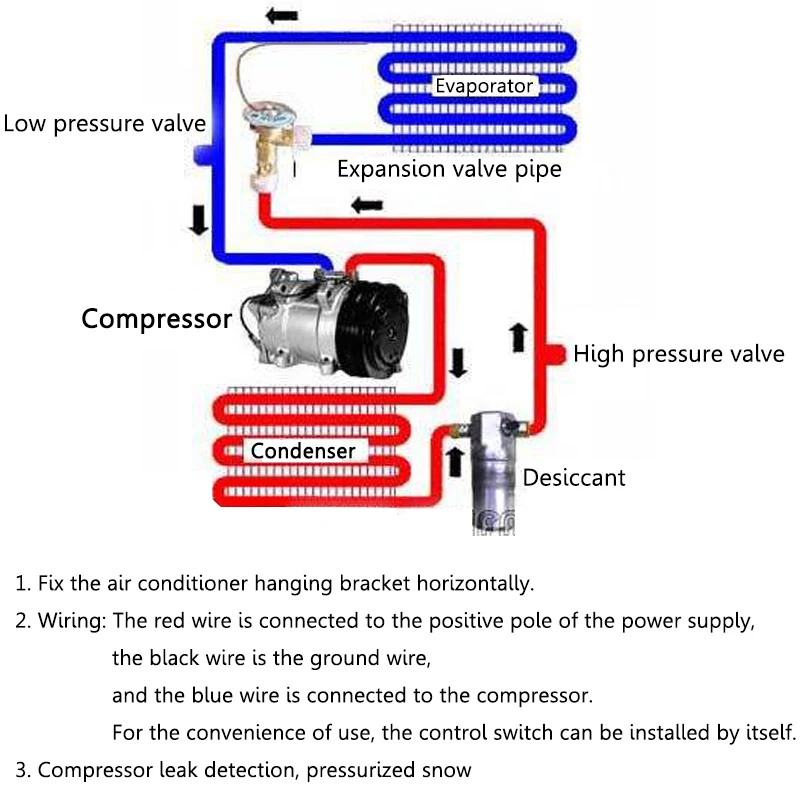 Evaporator
Low pressure valve
Expansion valve pipe
Compressor
High pressure valve
Condenser
Desiccant

1. Fix the air conditioner hanging bracket horizontally.
2. Wiring: The red wire is connected to the positive pole of the power supply, the black wire is the ground wire, and the blue wire is connected to the compressor. For the convenience of use, the control switch can be installed by itself.
3. Compressor leak detection, pressurized snow