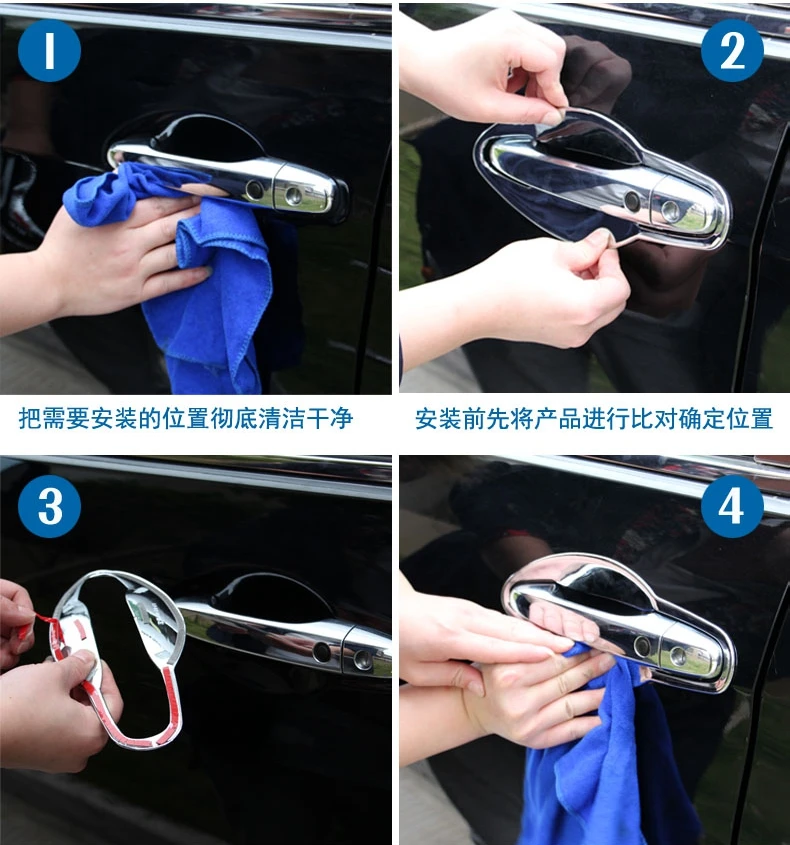 1

2

把需要安装的位置彻底清洁干净

安装前先将产品进行比对确定位置

3

4