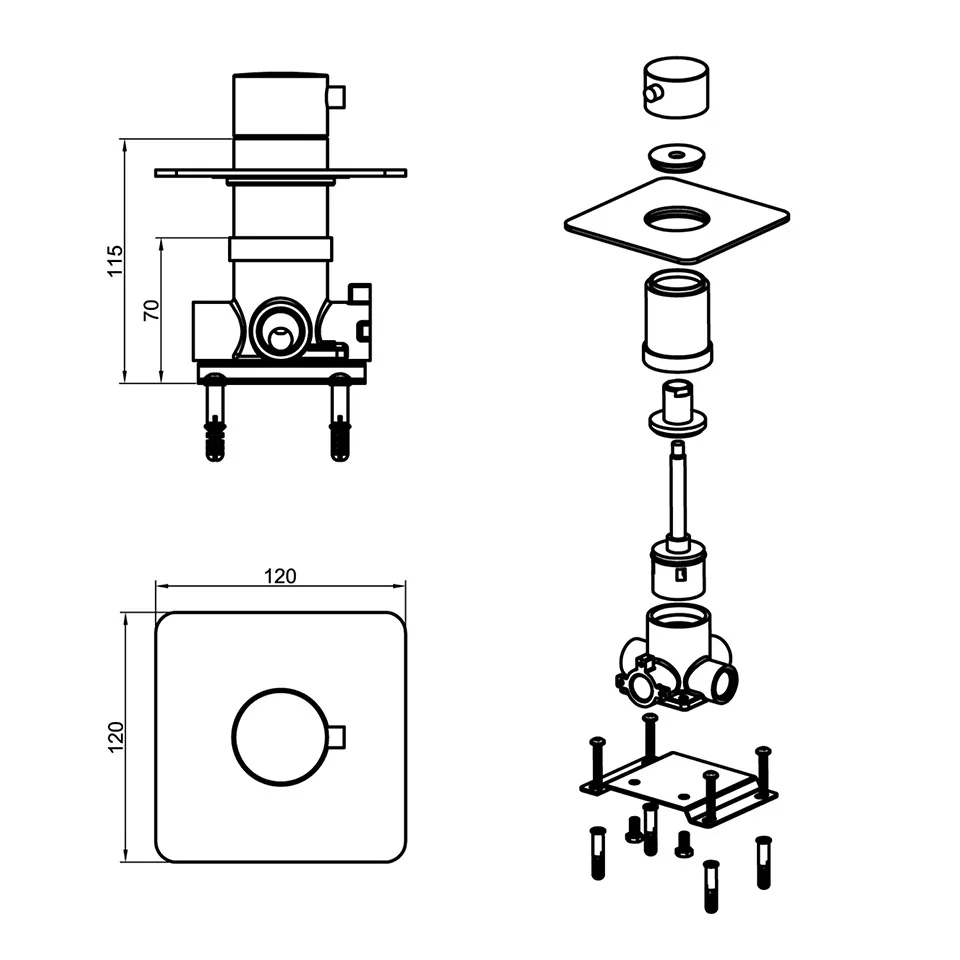 115

70

120

120