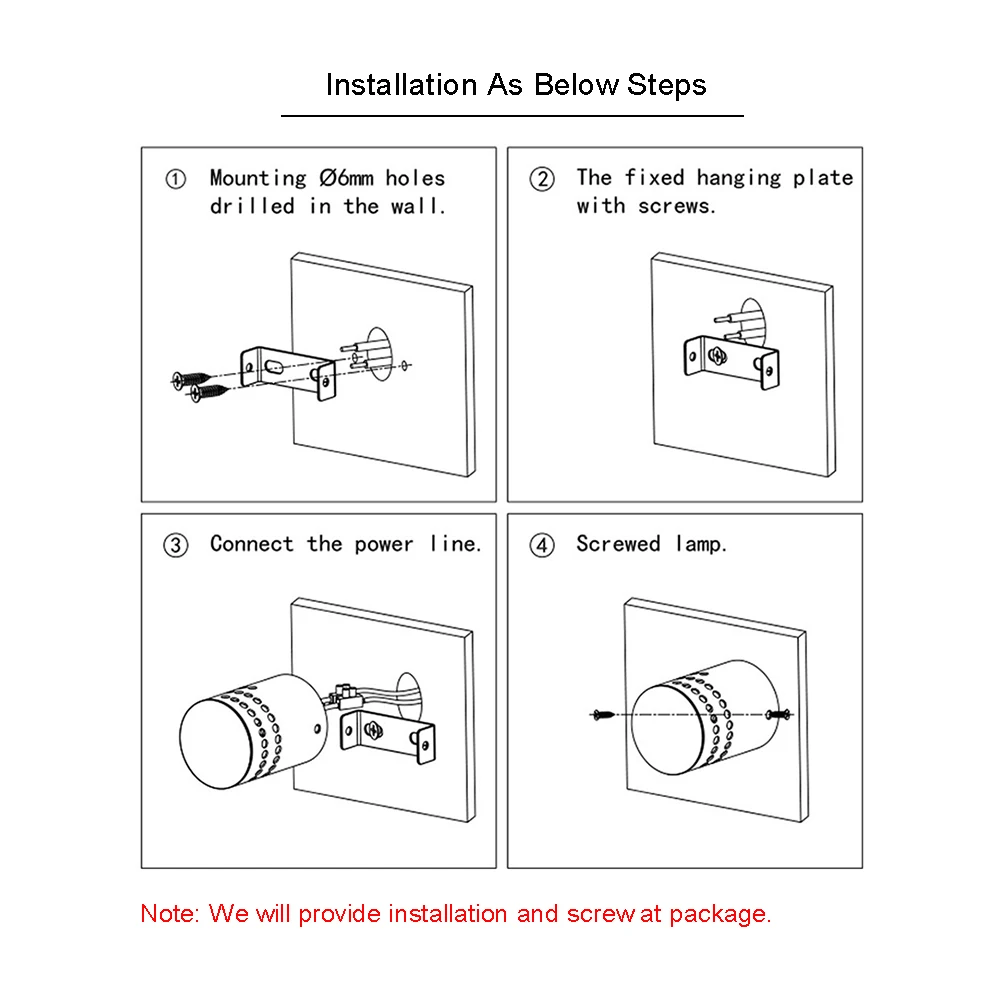 Installation As Below Steps

① Mounting Ø6mm holes drilled in the wall.

② The fixed hanging plate with screws.

③ Connect the power line.

④ Screwed lamp.

Note: We will provide installation and screw at package.