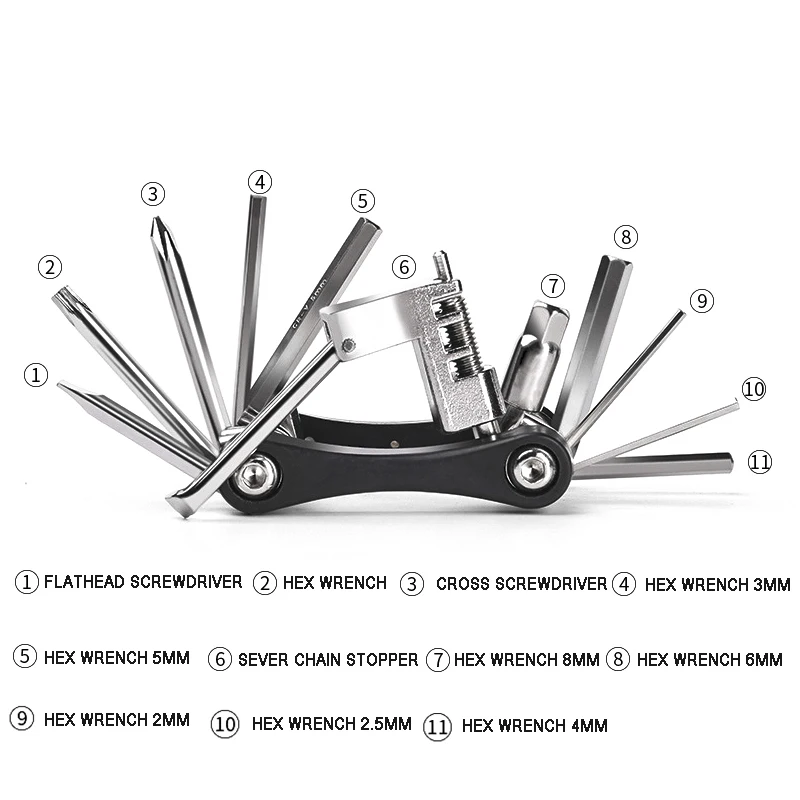 ③ ④ ⑤ ② ⑥ ⑦ ⑧ ⑨ ① ⑩ ⑪

CR-V 5mm

① FLATHEAD SCREWDRIVER ② HEX WRENCH ③ CROSS SCREWDRIVER ④ HEX WRENCH 3MM

⑤ HEX WRENCH 5MM ⑥ SEVER CHAIN STOPPER ⑦ HEX WRENCH 8MM ⑧ HEX WRENCH 6MM

⑨ HEX WRENCH 2MM ⑩ HEX WRENCH 2.5MM ⑪ HEX WRENCH 4MM