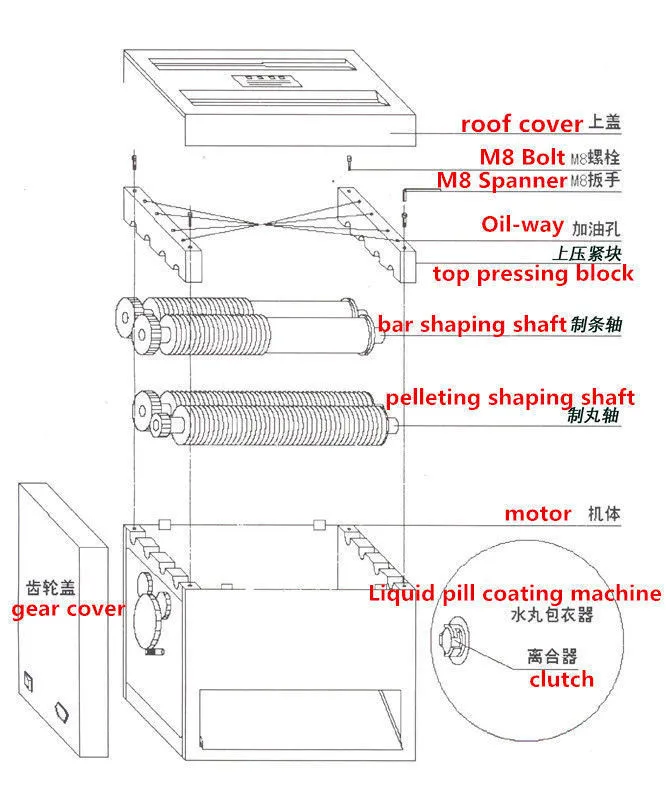 roof cover 上盖
M8 Bolt M8螺栓
M8 Spanner M8扳手
Oil-way 加油孔
上压紧块
top pressing block
bar shaping shaft 制条轴
pelleting shaping shaft
制丸轴
motor 机体
齿轮盖
gear cover
Liquid pill coating machine
水丸包衣器
离合器
clutch