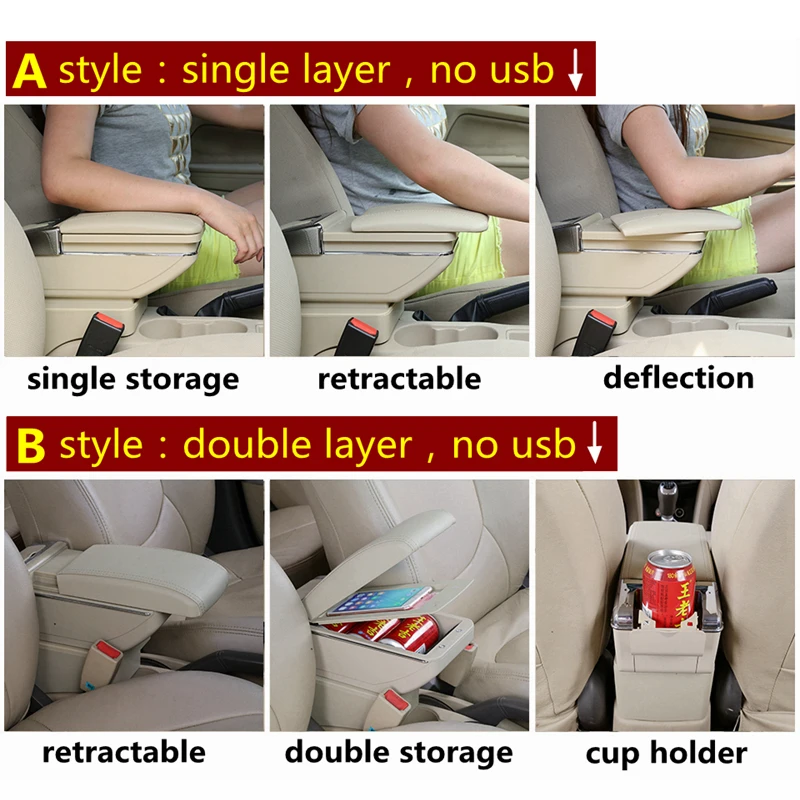 A style : single layer , no usb ↓

single storage

retractable

deflection

B style : double layer , no usb ↓

王老

retractable

double storage

cup holder