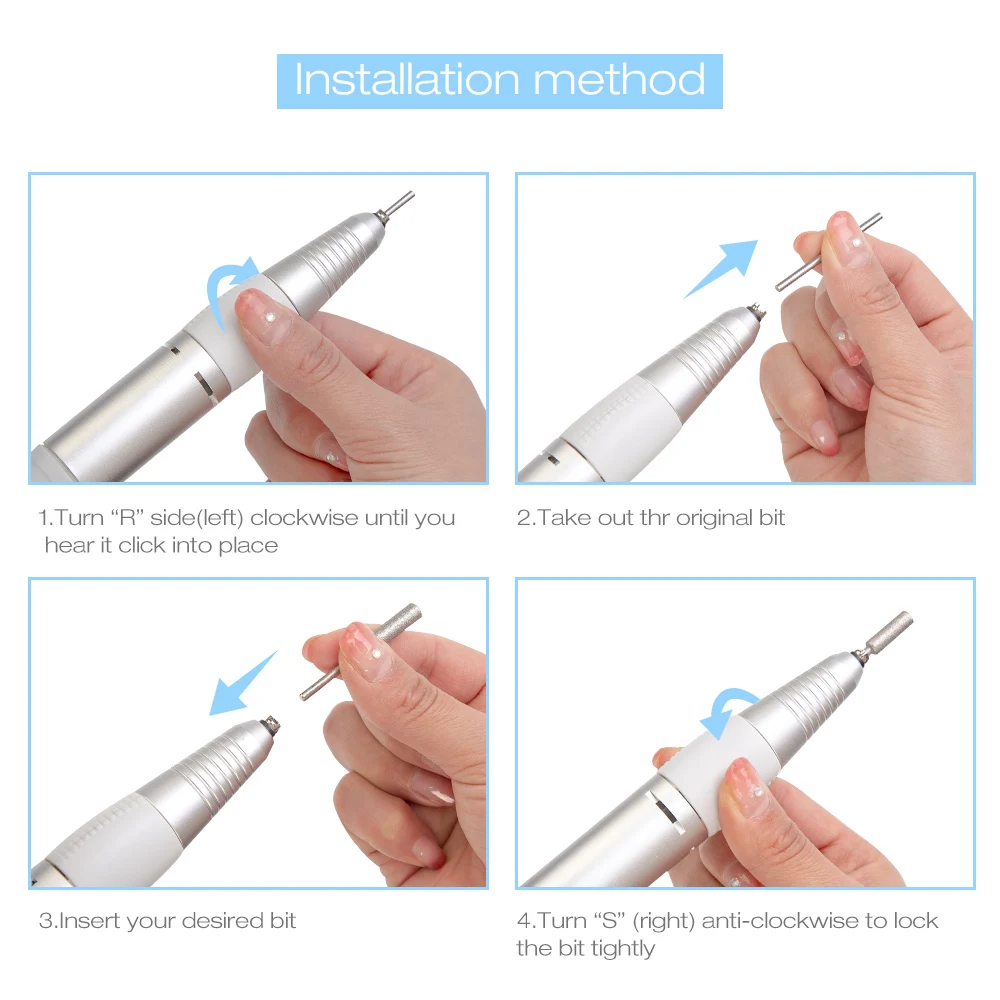 Installation method

1.Turn “R” side(left) clockwise until you hear it click into place

2.Take out thr original bit

3.Insert your desired bit

4.Turn “S” (right) anti-clockwise to lock the bit tightly