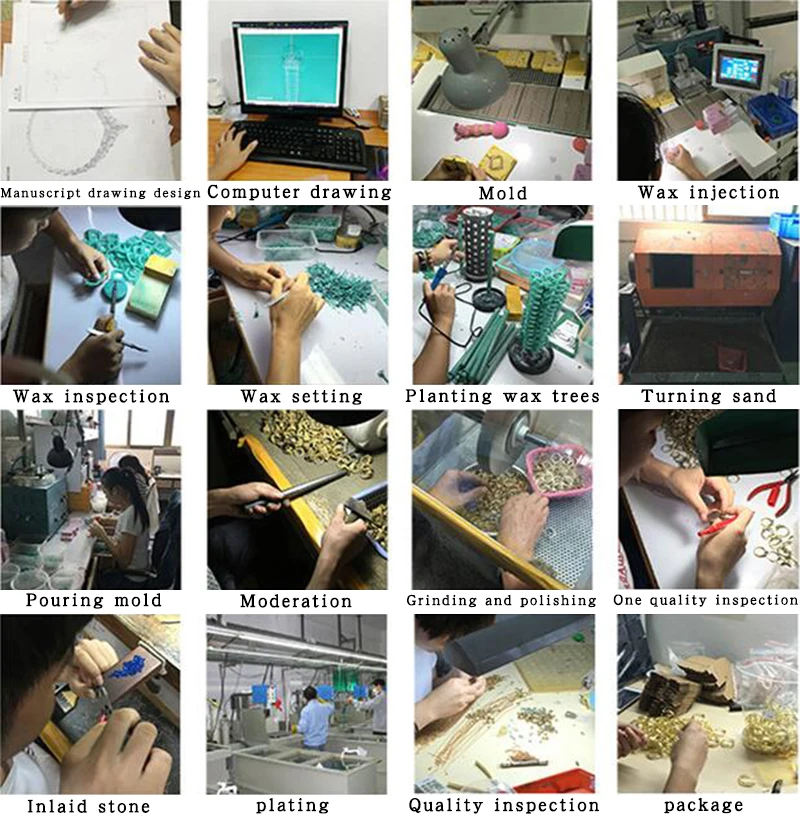 Manuscript drawing design

Computer drawing

Mold

Wax injection

Wax inspection

Wax setting

Planting wax trees

Turning sand

Pouring mold

Moderation

Grinding and polishing

One quality inspection

Inlaid stone

plating

Quality inspection

package