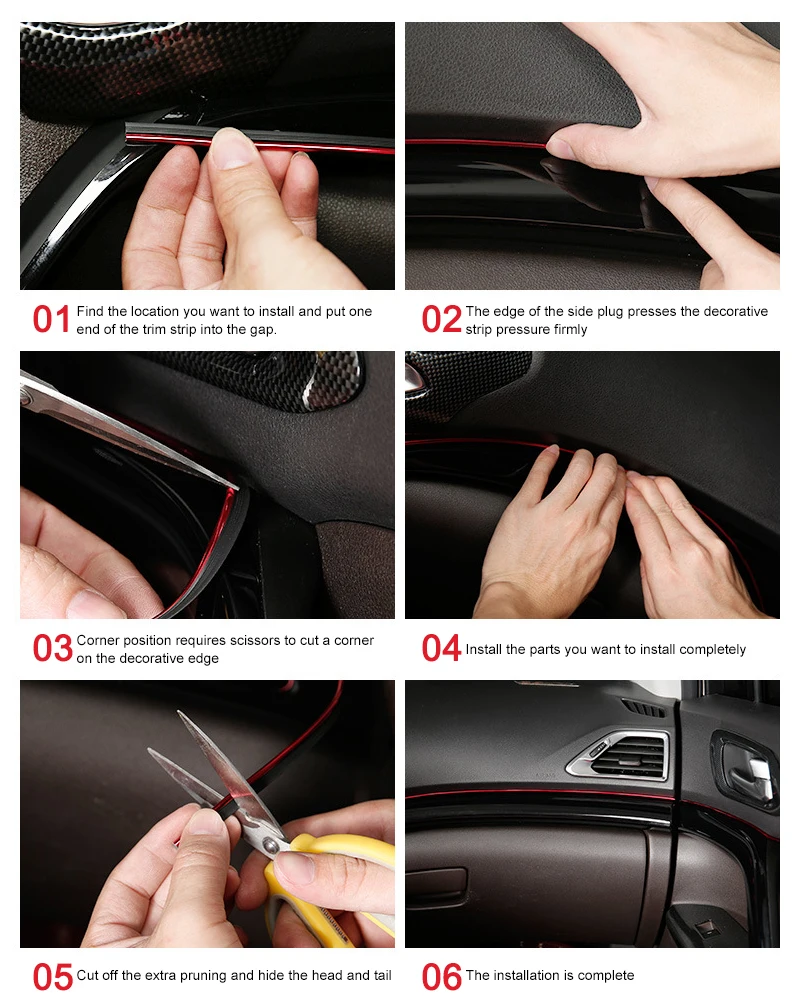 01 Find the location you want to install and put one end of the trim strip into the gap.

02 The edge of the side plug presses the decorative strip pressure firmly

03 Corner position requires scissors to cut a corner on the decorative edge

04 Install the parts you want to install completely

05 Cut off the extra pruning and hide the head and tail

06 The installation is complete