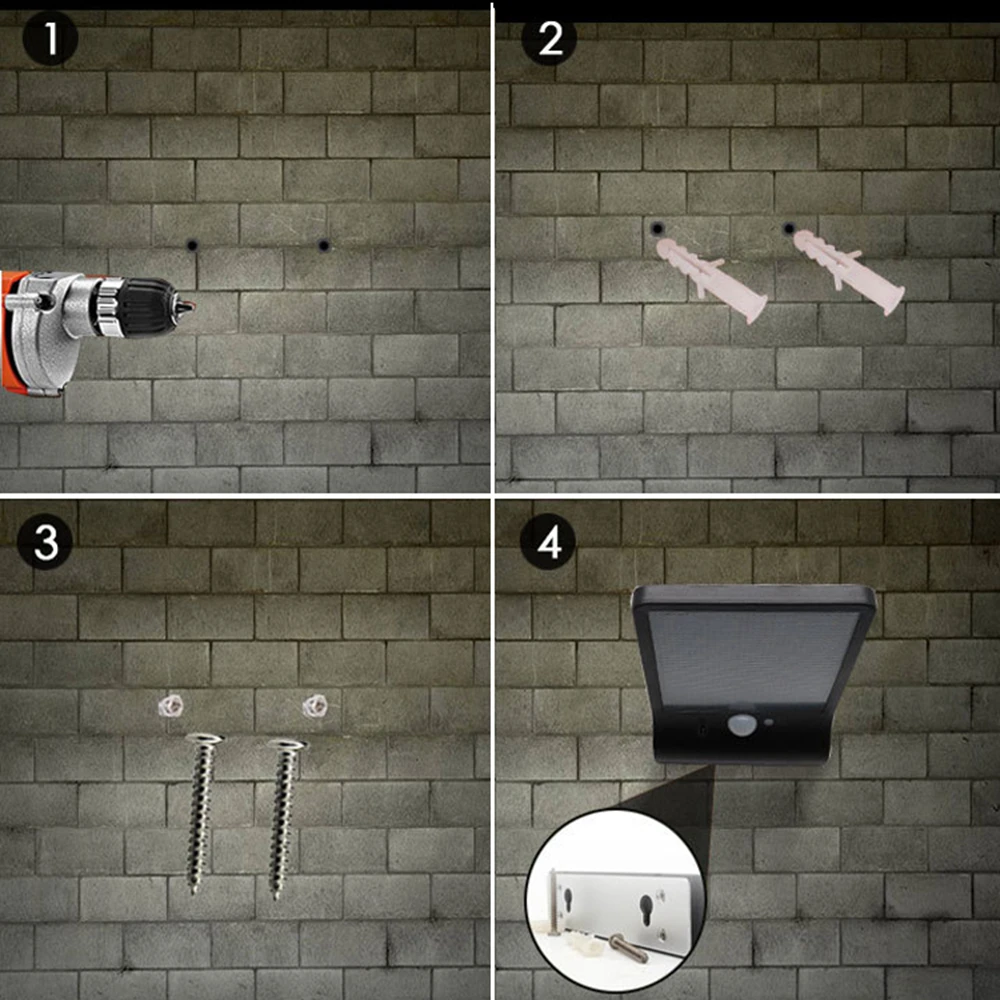 1

2

3

4