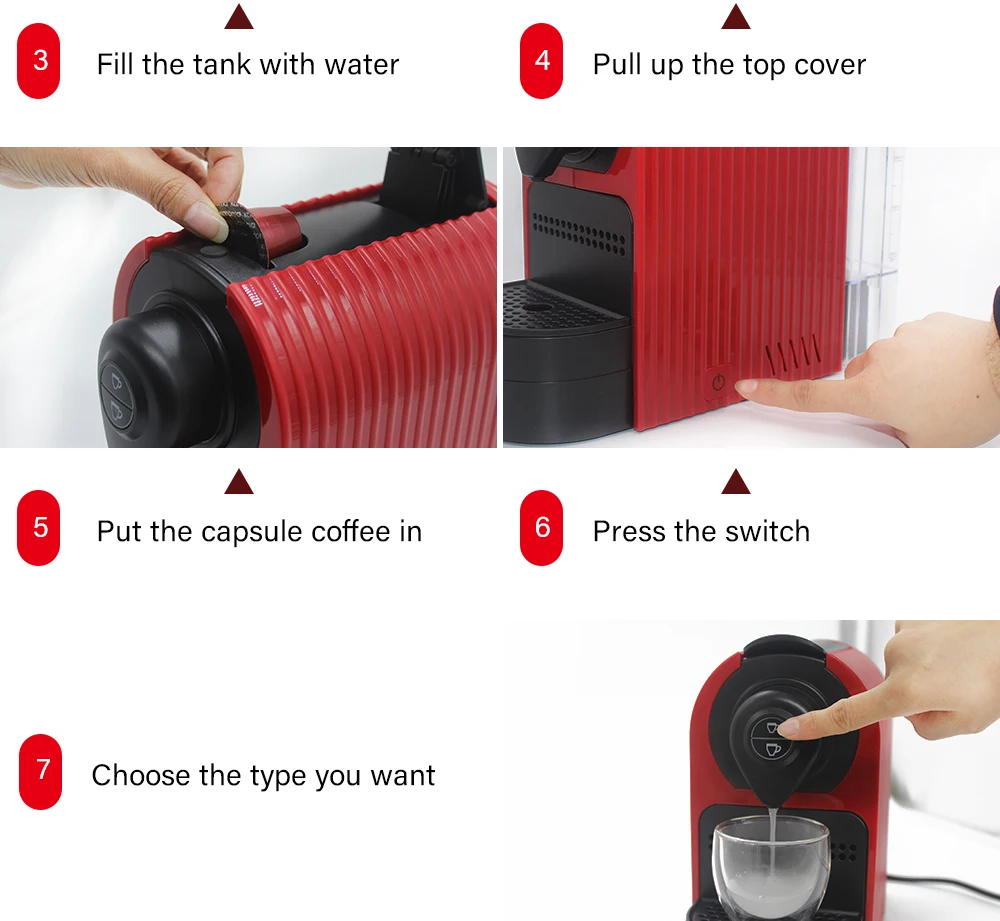 3 Fill the tank with water

4 Pull up the top cover

5 Put the capsule coffee in

6 Press the switch

7 Choose the type you want