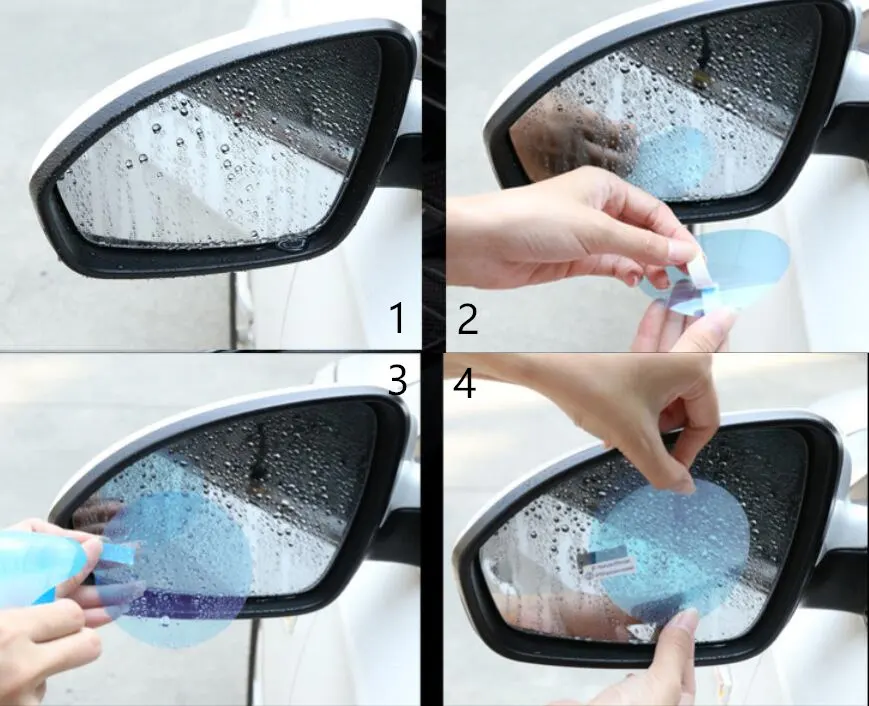 1

2

3

4