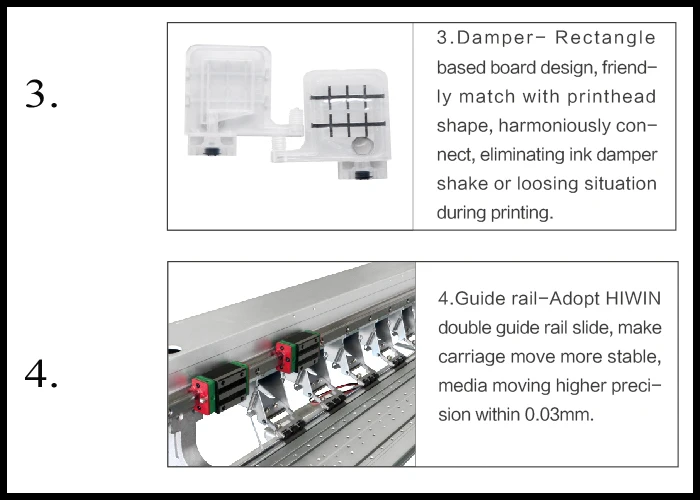 3.

3.Damper- Rectangle based board design, friendly match with printhead shape, harmoniously connect, eliminating ink damper shake or loosing situation during printing.

4.

4.Guide rail-Adopt HIWIN double guide rail slide, make carriage move more stable, media moving higher precision within 0.03mm.