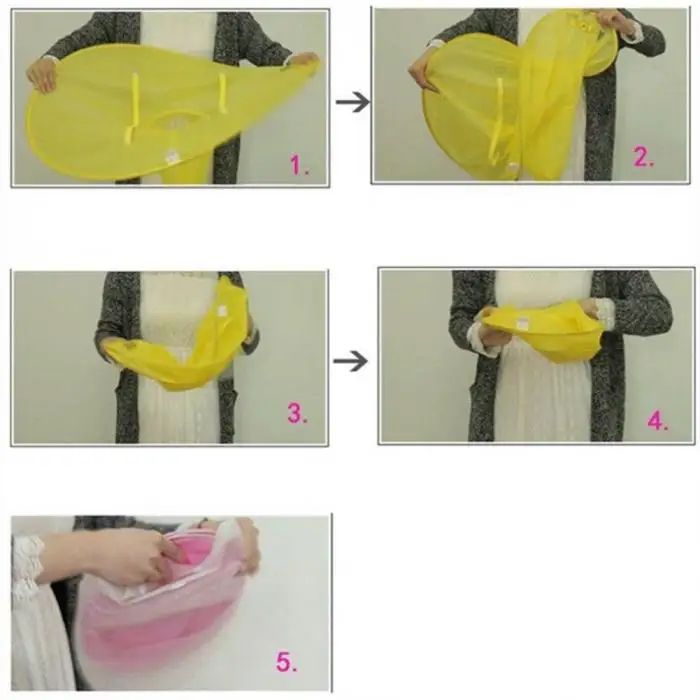 1.

2.

3.

4.

5.