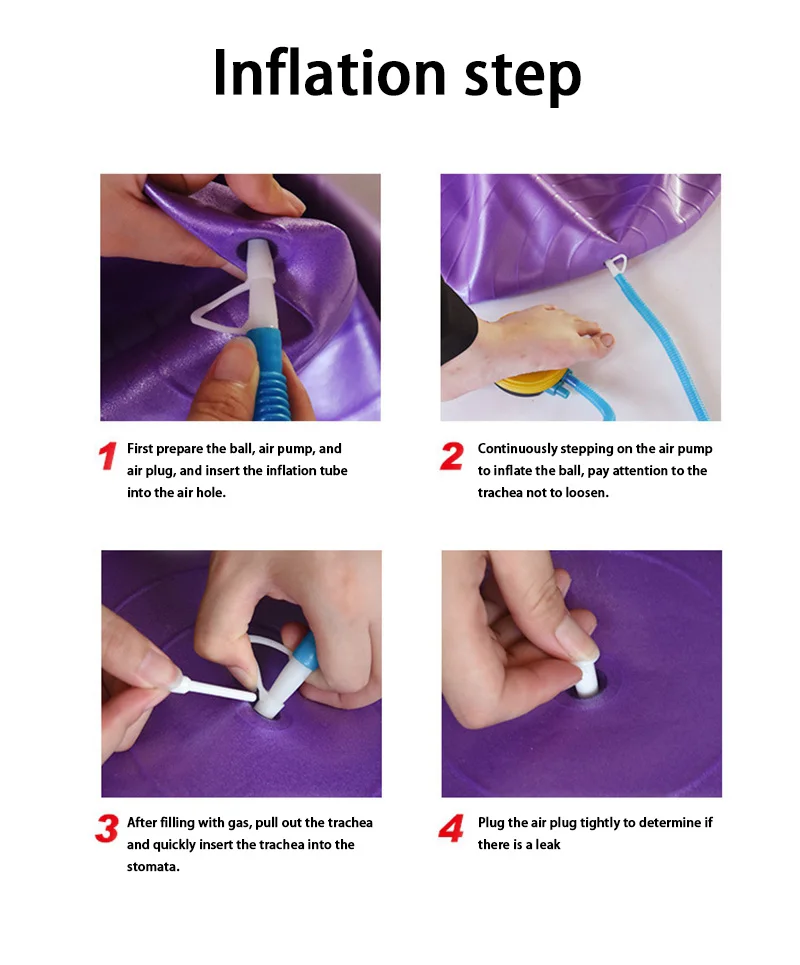 Inflation step

1 First prepare the ball, air pump, and air plug, and insert the inflation tube into the air hole.

2 Continuously stepping on the air pump to inflate the ball, pay attention to the trachea not to loosen.

3 After filling with gas, pull out the trachea and quickly insert the trachea into the stomata.

4 Plug the air plug tightly to determine if there is a leak