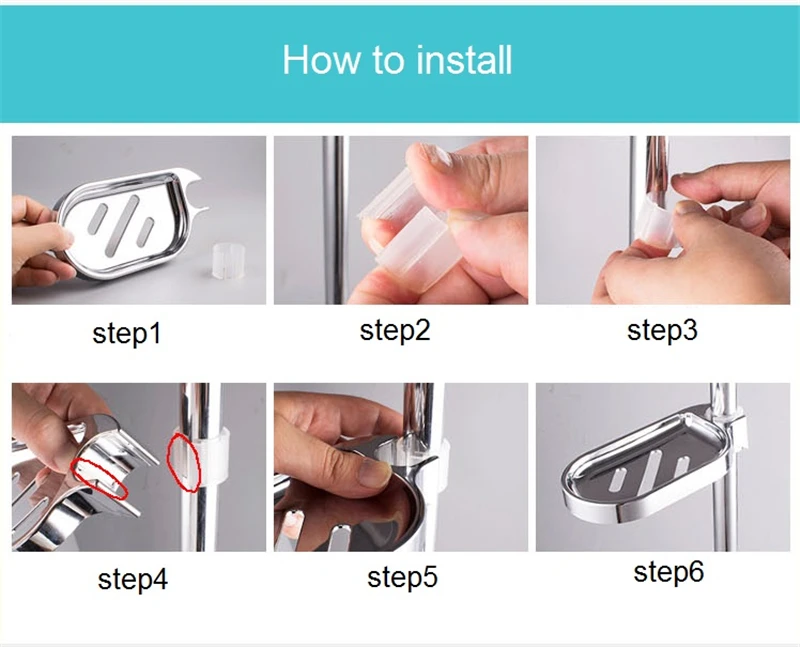 How to install

step1

step2

step3

step4

step5

step6