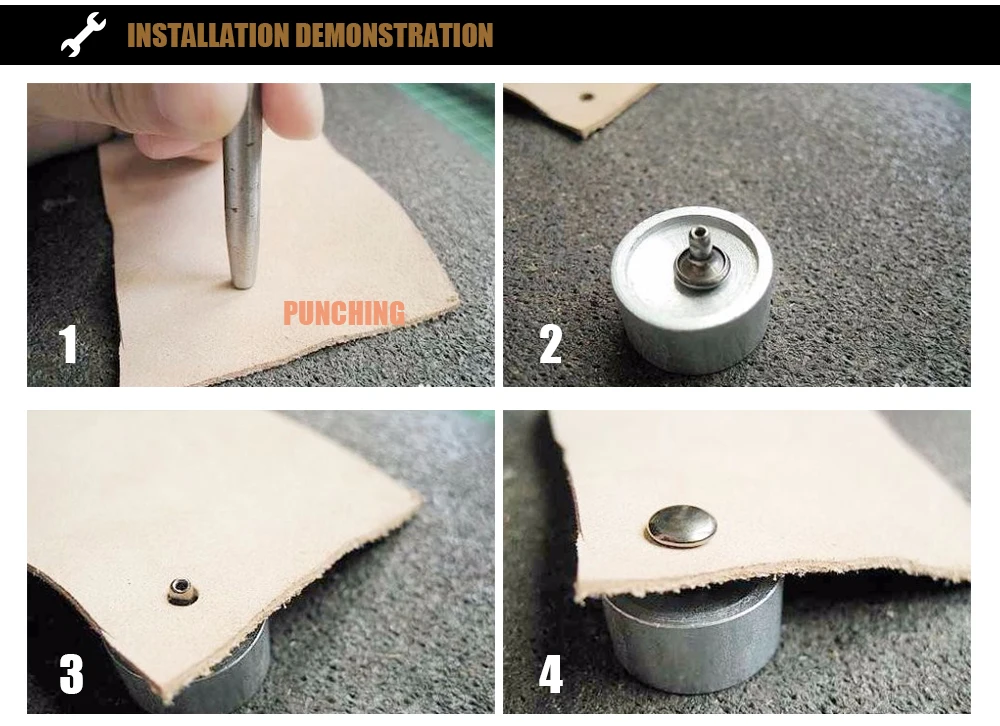 INSTALLATION DEMONSTRATION

PUNCHING

1

2

3

4