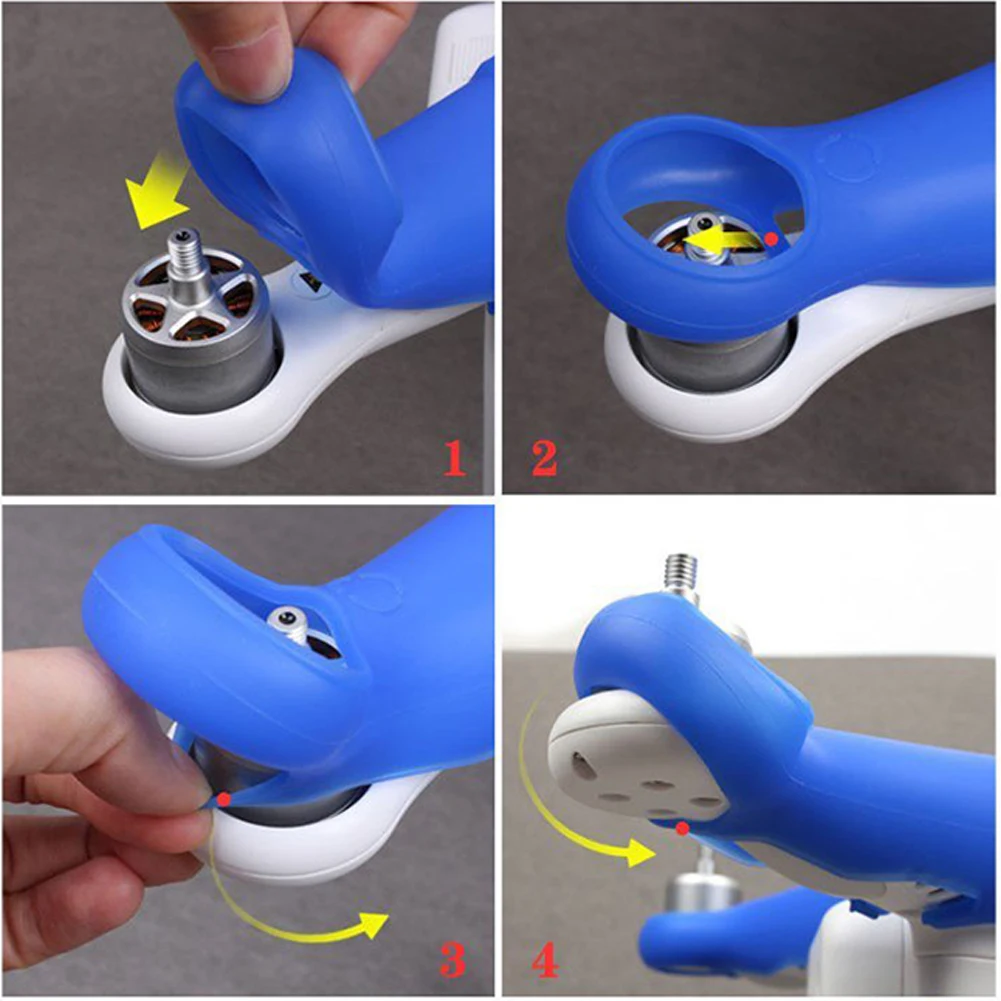 1
2
3
4