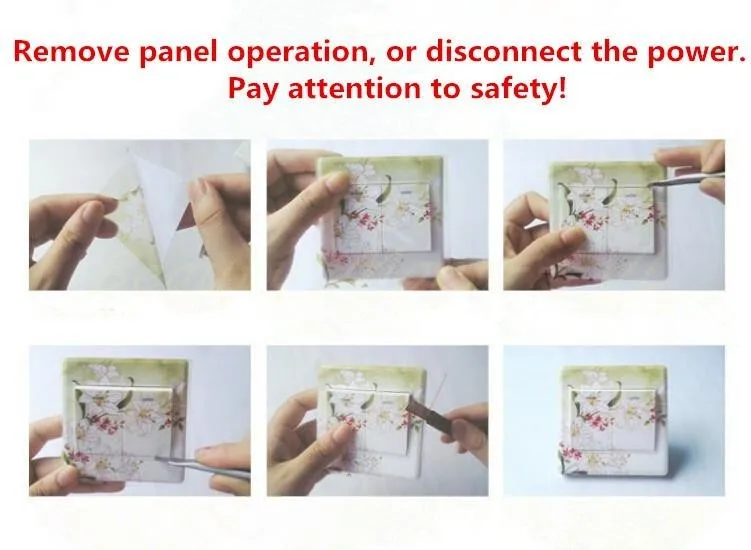 Remove panel operation, or disconnect the power.
Pay attention to safety!