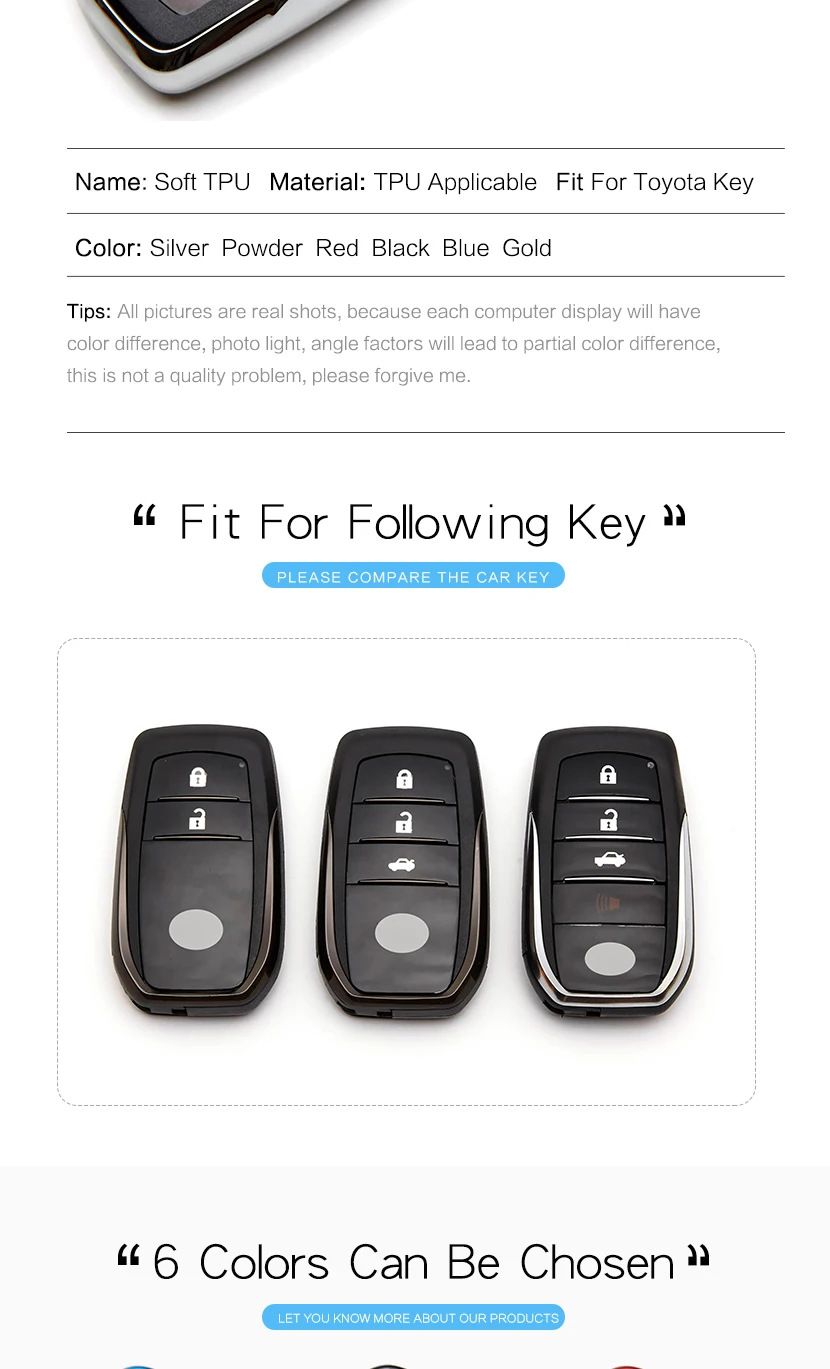 Name: Soft TPU Material: TPU Applicable Fit For Toyota Key

Color: Silver Powder Red Black Blue Gold

Tips: All pictures are real shots, because each computer display will have color difference, photo light, angle factors will lead to partial color difference, this is not a quality problem, please forgive me.

“ Fit For Following Key ”

PLEASE COMPARE THE CAR KEY

“ 6 Colors Can Be Chosen ”

LET YOU KNOW MORE ABOUT OUR PRODUCTS