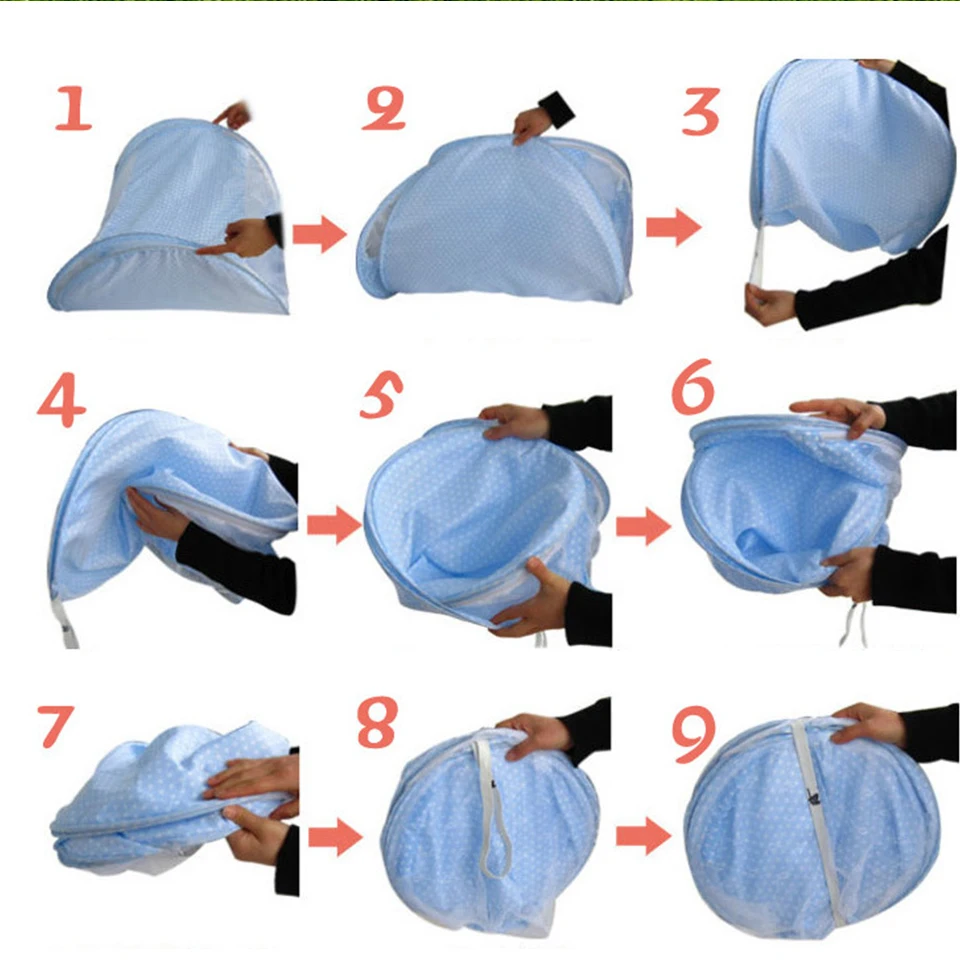 1
2
3
4
5
6
7
8
9