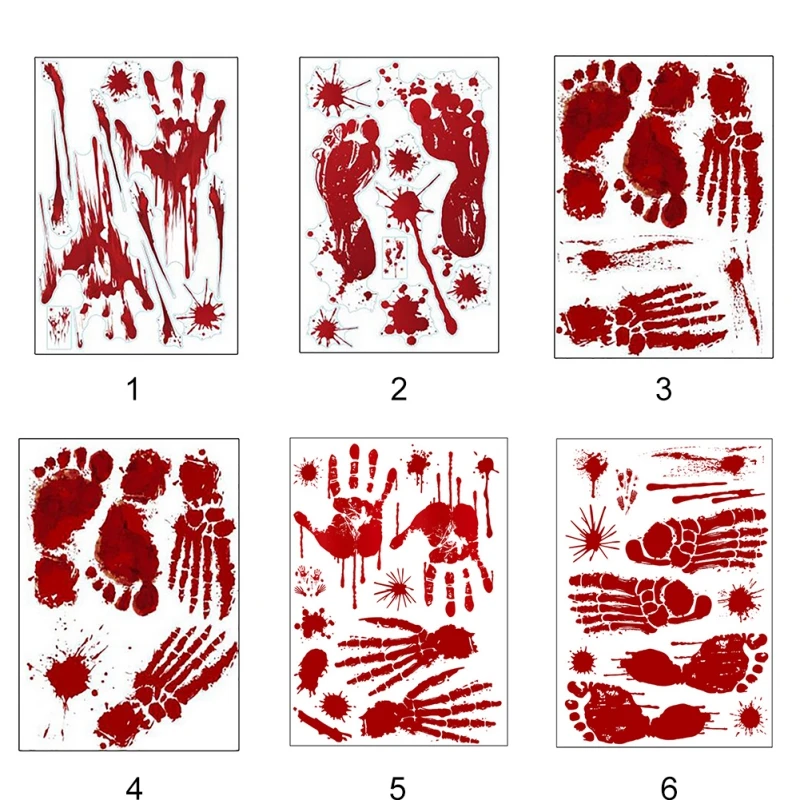 1

2

3

4

5

6