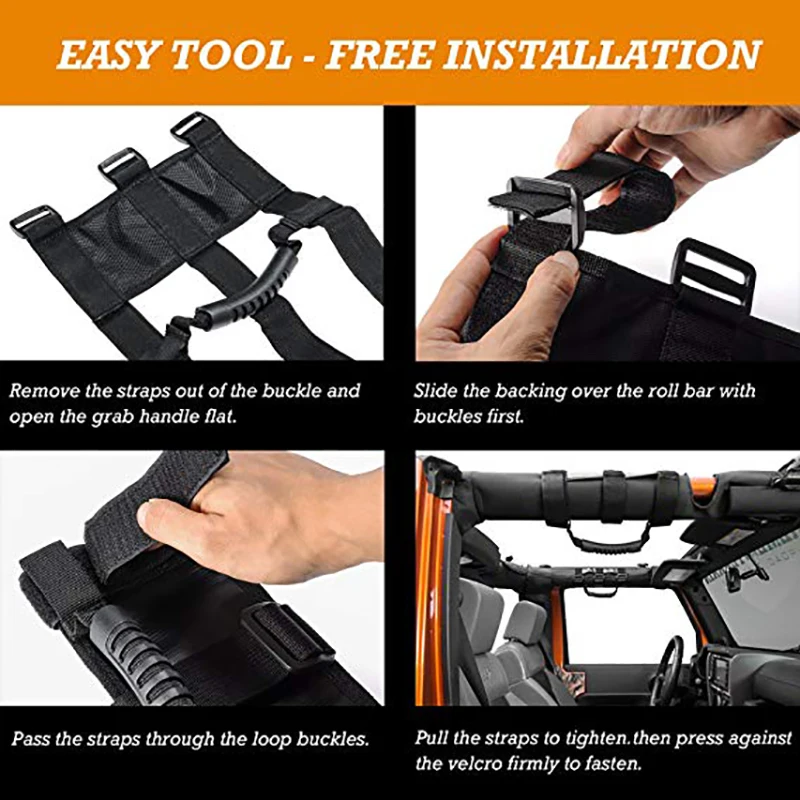 EASY TOOL - FREE INSTALLATION

Remove the straps out of the buckle and open the grab handle flat.

Slide the backing over the roll bar with buckles first.

Pass the straps through the loop buckles.

Pull the straps to tighten.then press against the velcro firmly to fasten.