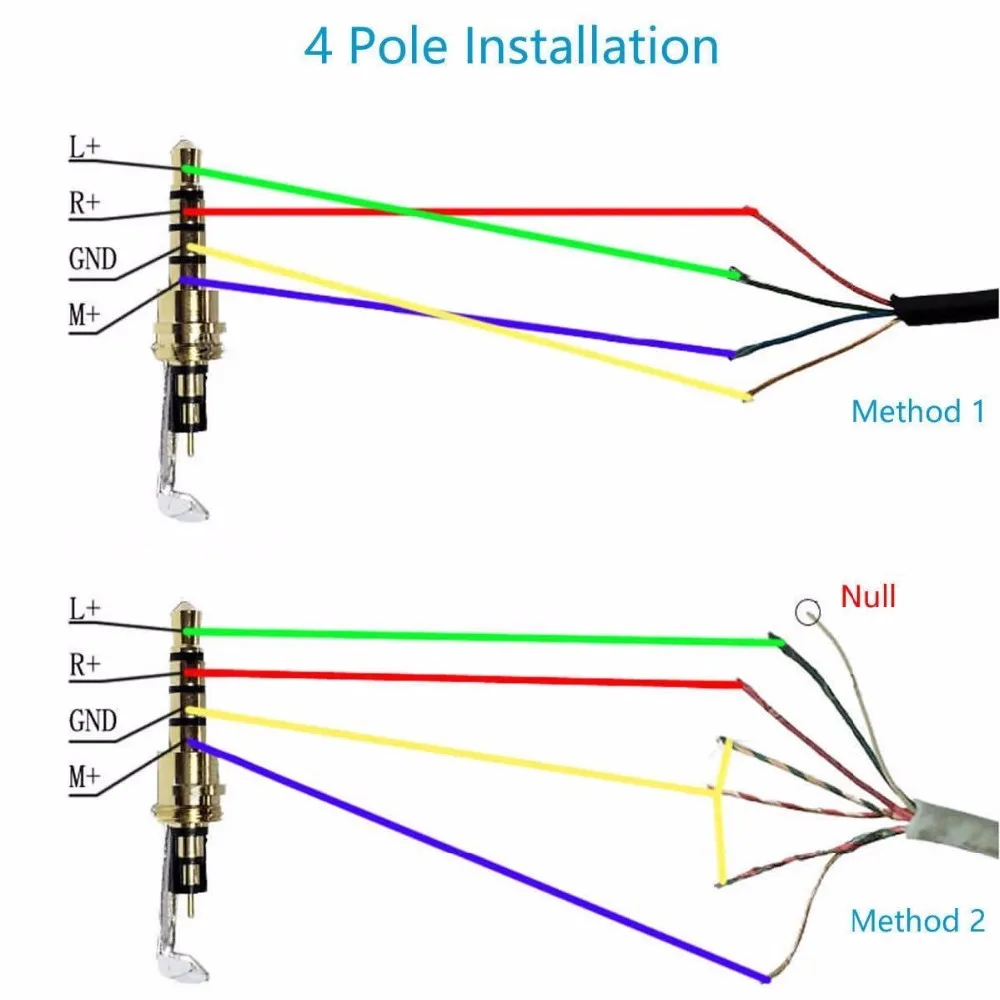 4 Pole Installation

L+

R+

GND

M+

Method 1

L+

R+

GND

M+

Null

Method 2