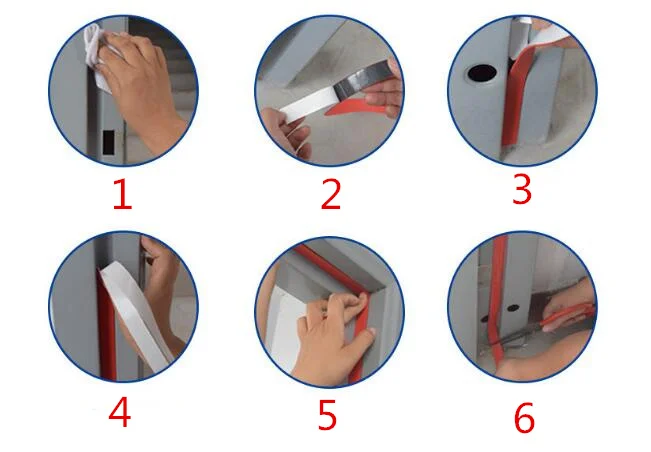 1

2

3

4

5

6