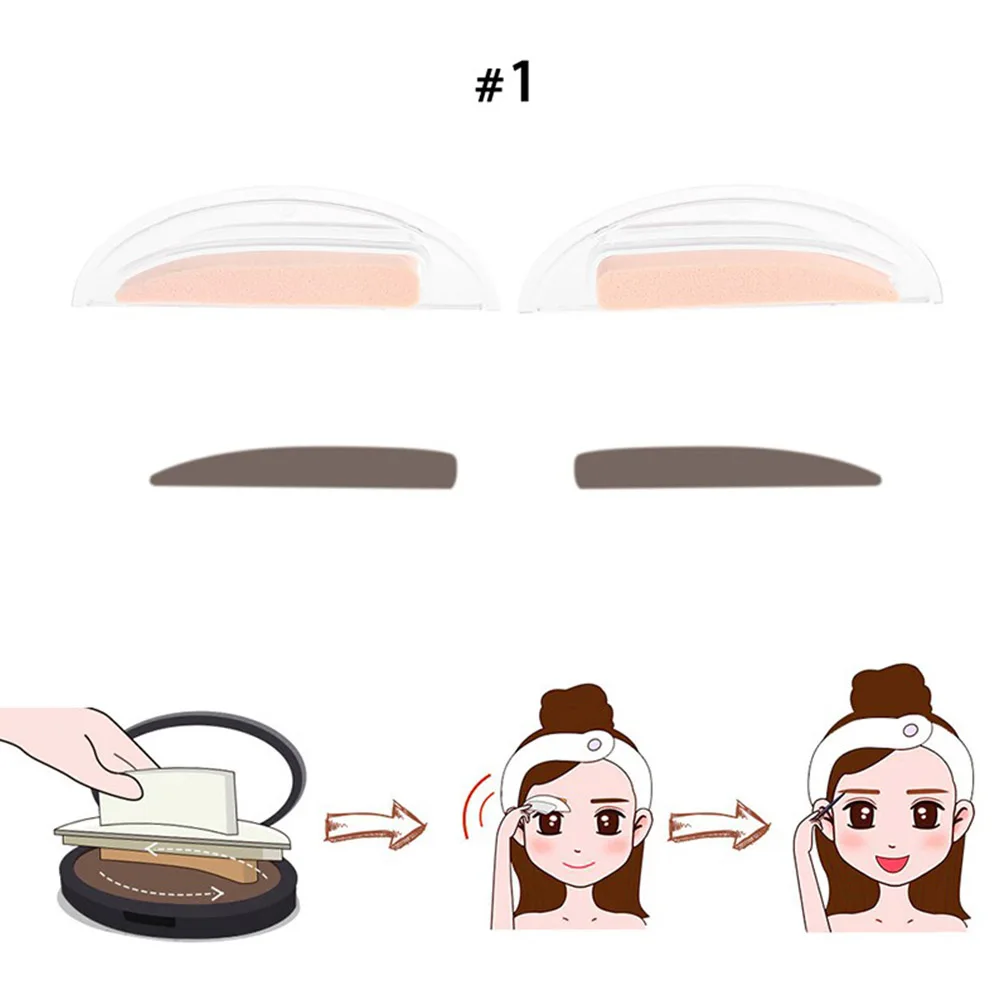 #1