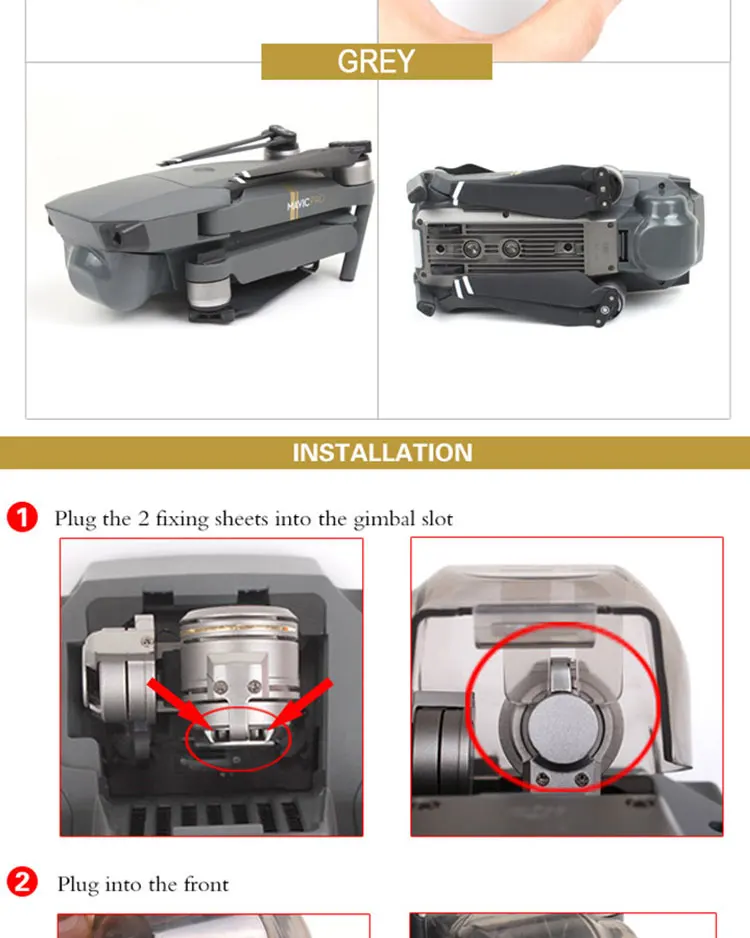 GREY

MAVIC PRO

INSTALLATION

1 Plug the 2 fixing sheets into the gimbal slot

2 Plug into the front